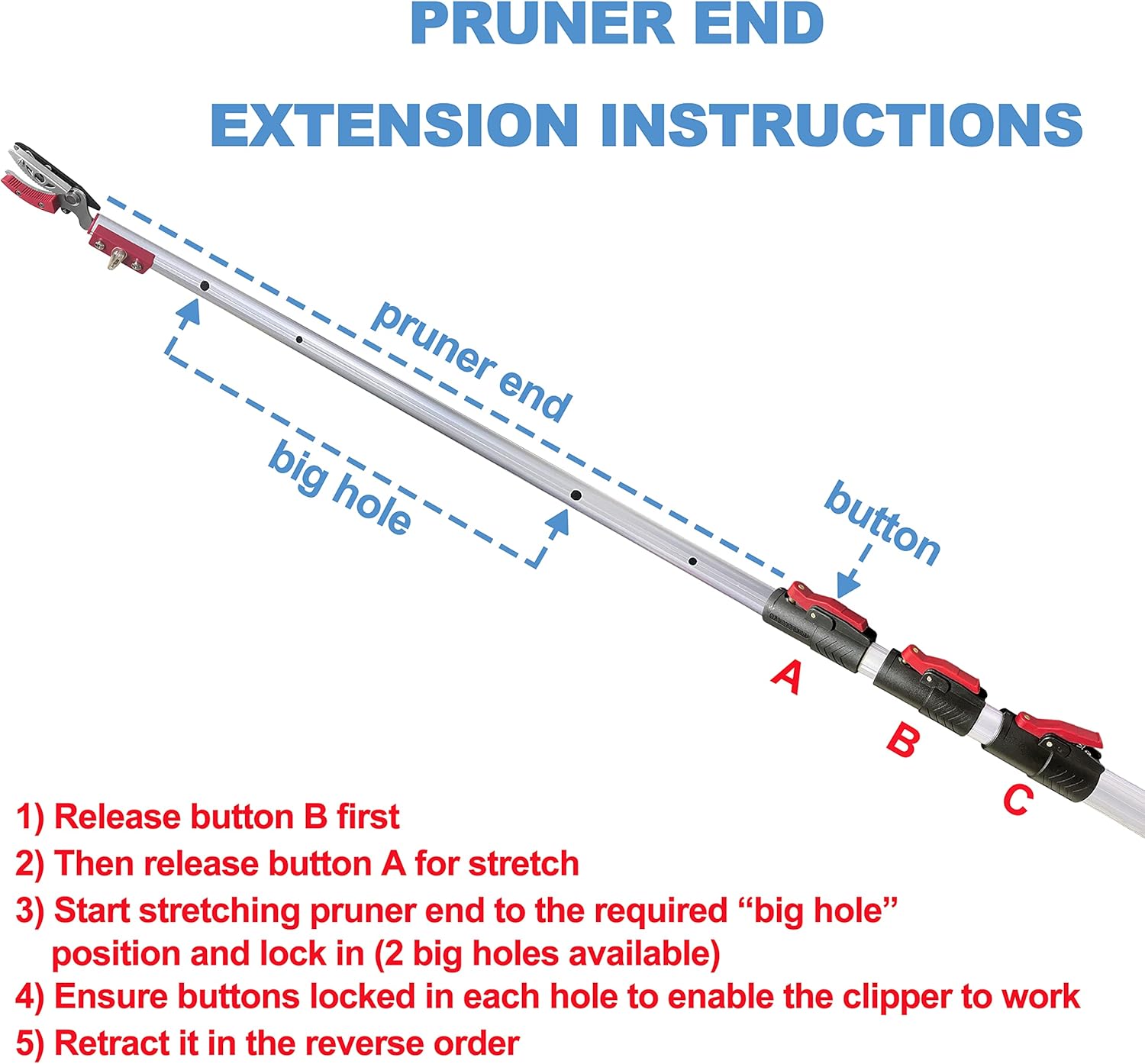 PRUNER END
EXTENSION INSTRUCTIONS

pruner end

big hole

button

A

B

C

1) Release button B first
2) Then release button A for stretch
3) Start stretching pruner end to the required “big hole” position and lock in (2 big holes available)
4) Ensure buttons locked in each hole to enable the clipper to work
5) Retract it in the reverse order