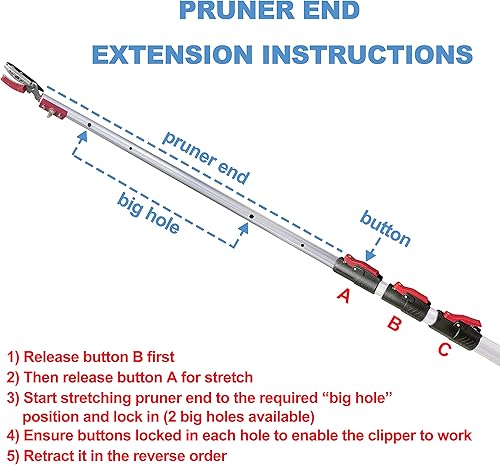 PRUNER END
EXTENSION INSTRUCTIONS

pruner end

big hole

button

A

B

C

1) Release button B first
2) Then release button A for stretch
3) Start stretching pruner end to the required “big hole” position and lock in (2 big holes available)
4) Ensure buttons locked in each hole to enable the clipper to work
5) Retract it in the reverse order