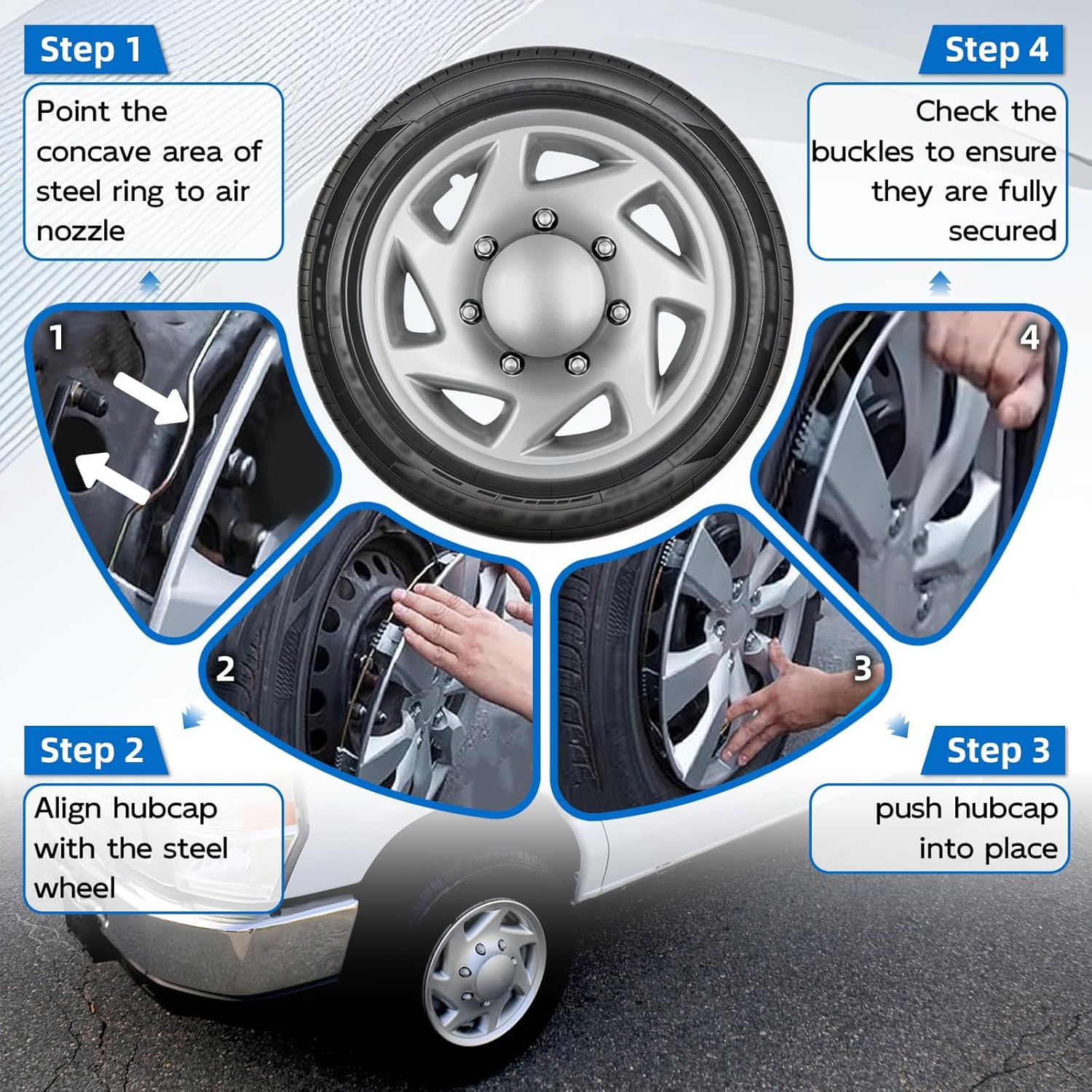 Step 1

Point the concave area of steel ring to air nozzle

Step 4

Check the buckles to ensure they are fully secured

1

4

2

3

Step 2

Align hubcap with the steel wheel

Step 3

push hubcap into place