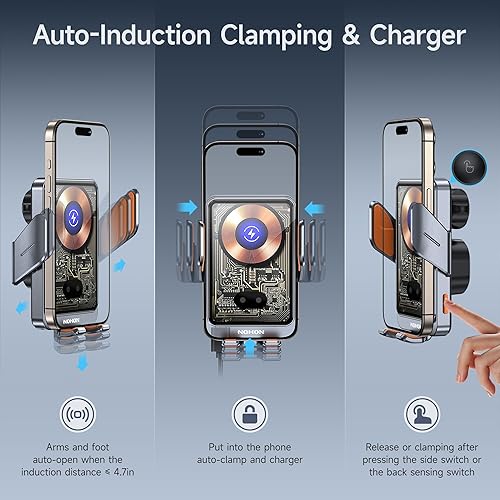 Auto-Induction Clamping & Charger

NOHON

NOHON

NOHON

Arms and foot auto-open when the induction distance ≤ 4.7in

Put into the phone auto-clamp and charger

Release or clamping after pressing the side switch or the back sensing switch