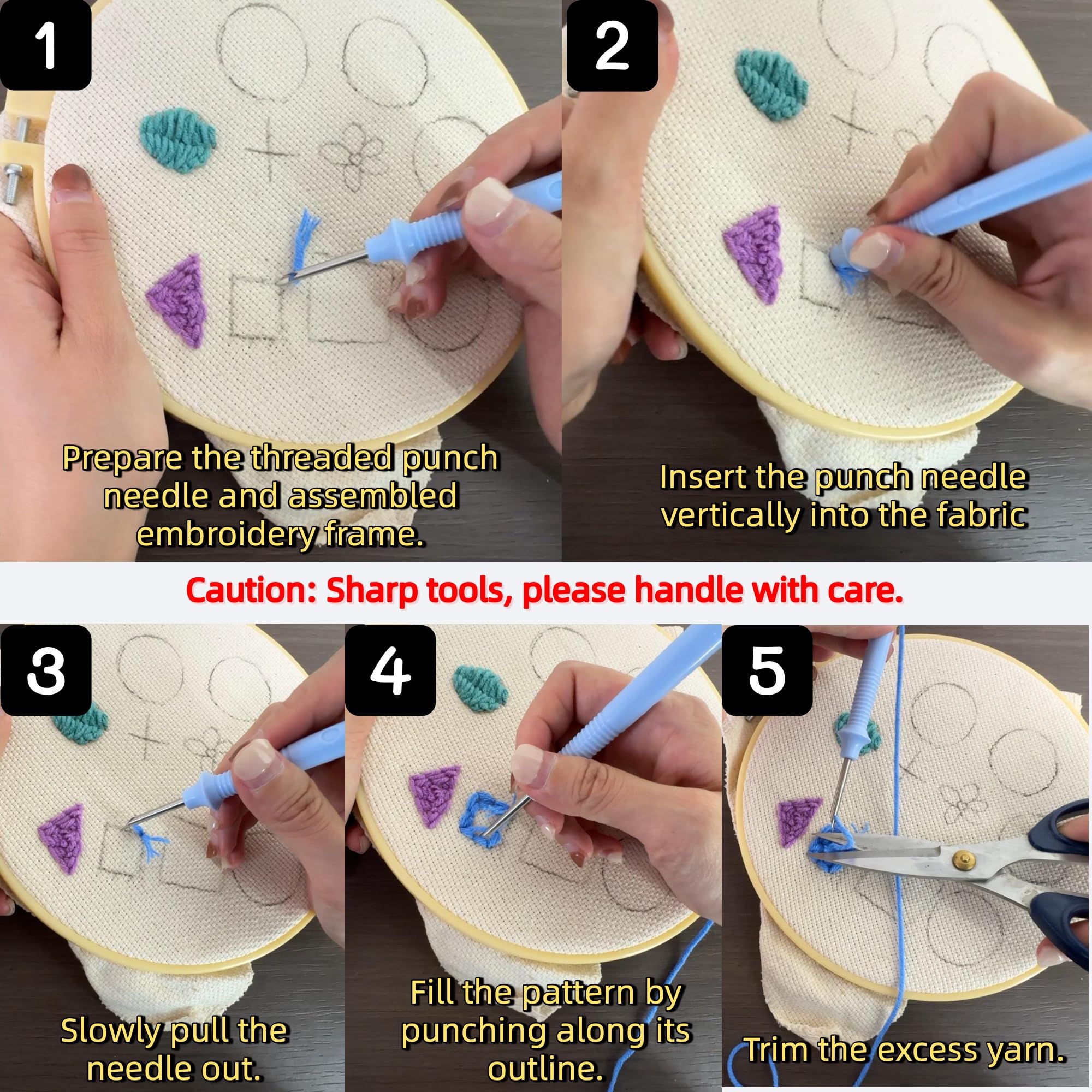 1

Prepare the threaded punch needle and assembled embroidery frame.

2

Insert the punch needle vertically into the fabric

Caution: Sharp tools, please handle with care.

3

Slowly pull the needle out.

4

Fill the pattern by punching along its outline.

5

Trim the excess yarn.