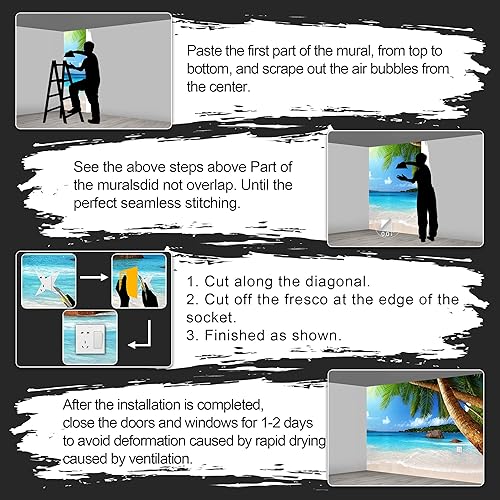 Paste the first part of the mural, from top to bottom, and scrape out the air bubbles from the center.

See the above steps above Part of the muralsdid not overlap. Until the perfect seamless stitching.

1. Cut along the diagonal.
2. Cut off the fresco at the edge of the socket.
3. Finished as shown.

After the installation is completed, close the doors and windows for 1-2 days to avoid deformation caused by rapid drying caused by ventilation.