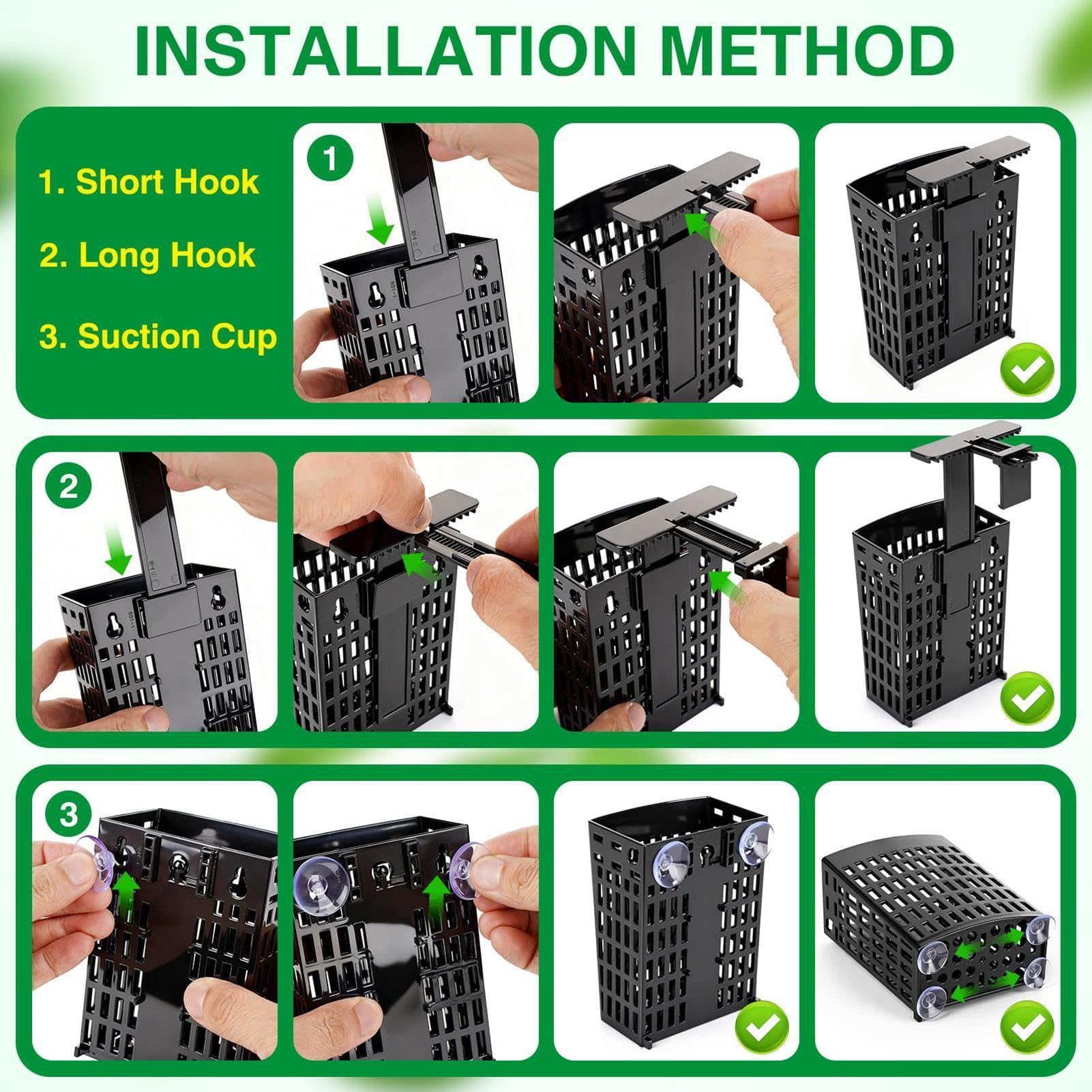 INSTALLATION METHOD

1. Short Hook

2. Long Hook

3. Suction Cup

1

2

3