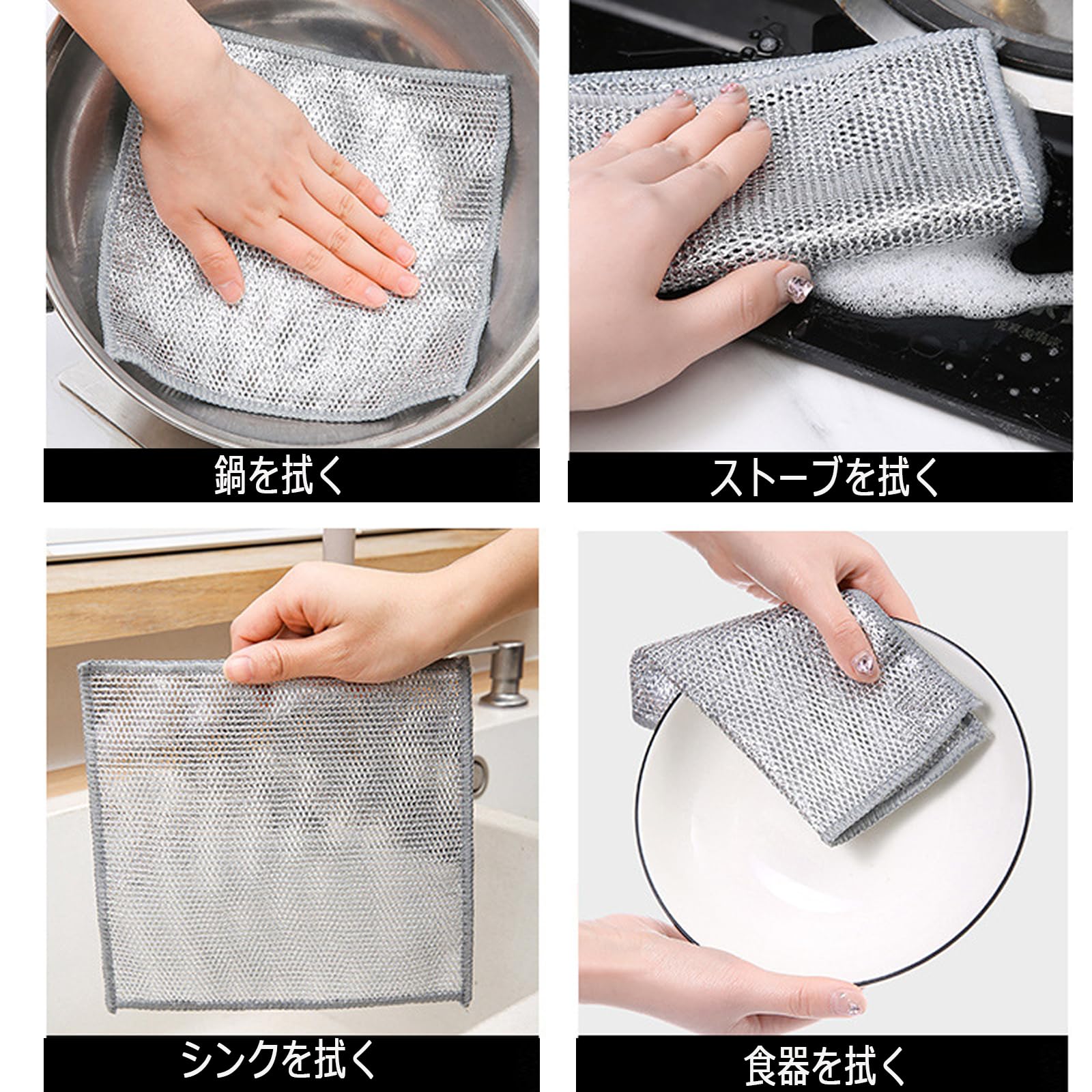 鍋を拭く

ストーブを拭く

シンクを拭く

食器を拭く