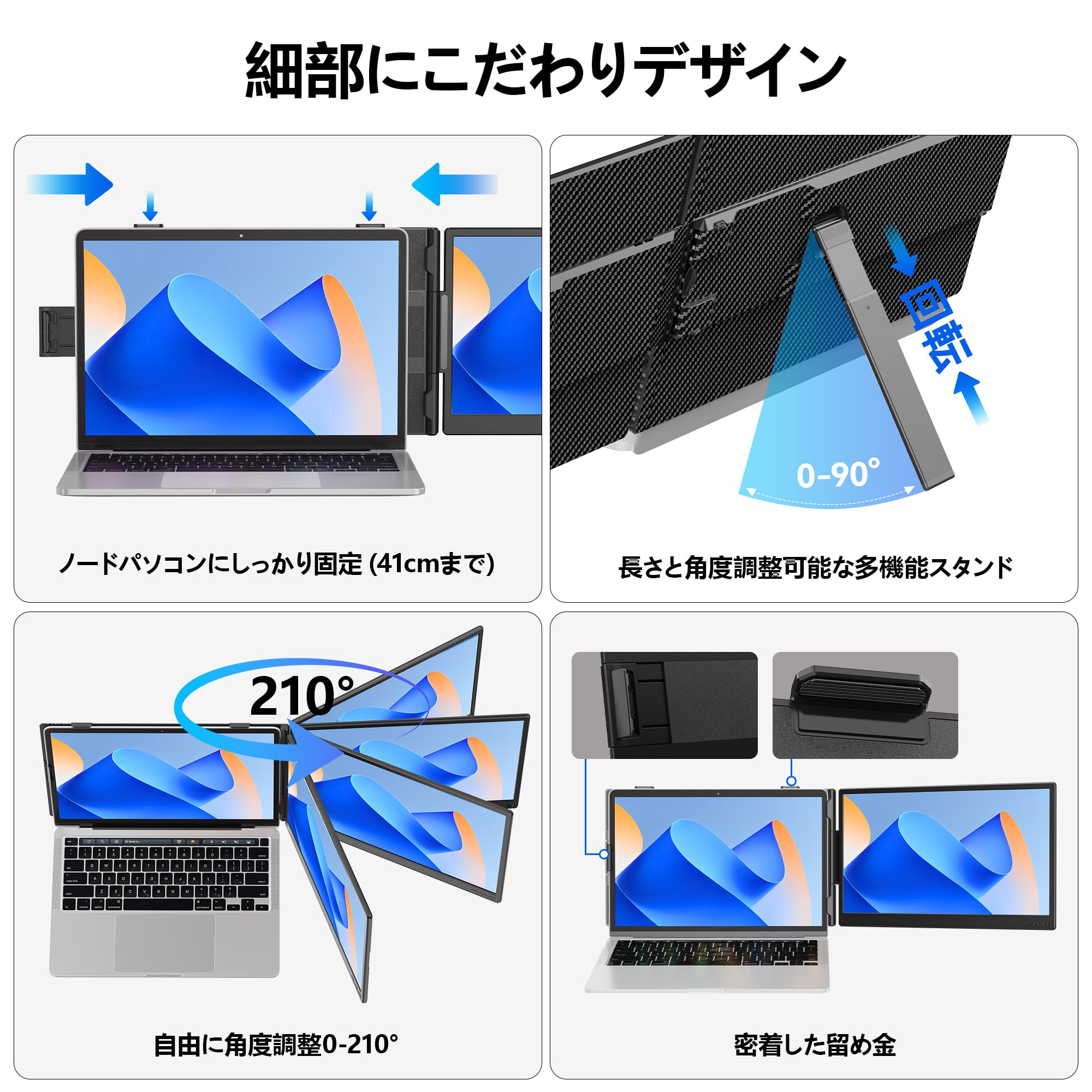 細部にこだわりデザイン

ノードパソコンにしっかり固定 (41cmまで)

回転

0-90°

長さと角度調整可能な多機能スタンド

210°

自由に角度調整0-210°

密着した留め金