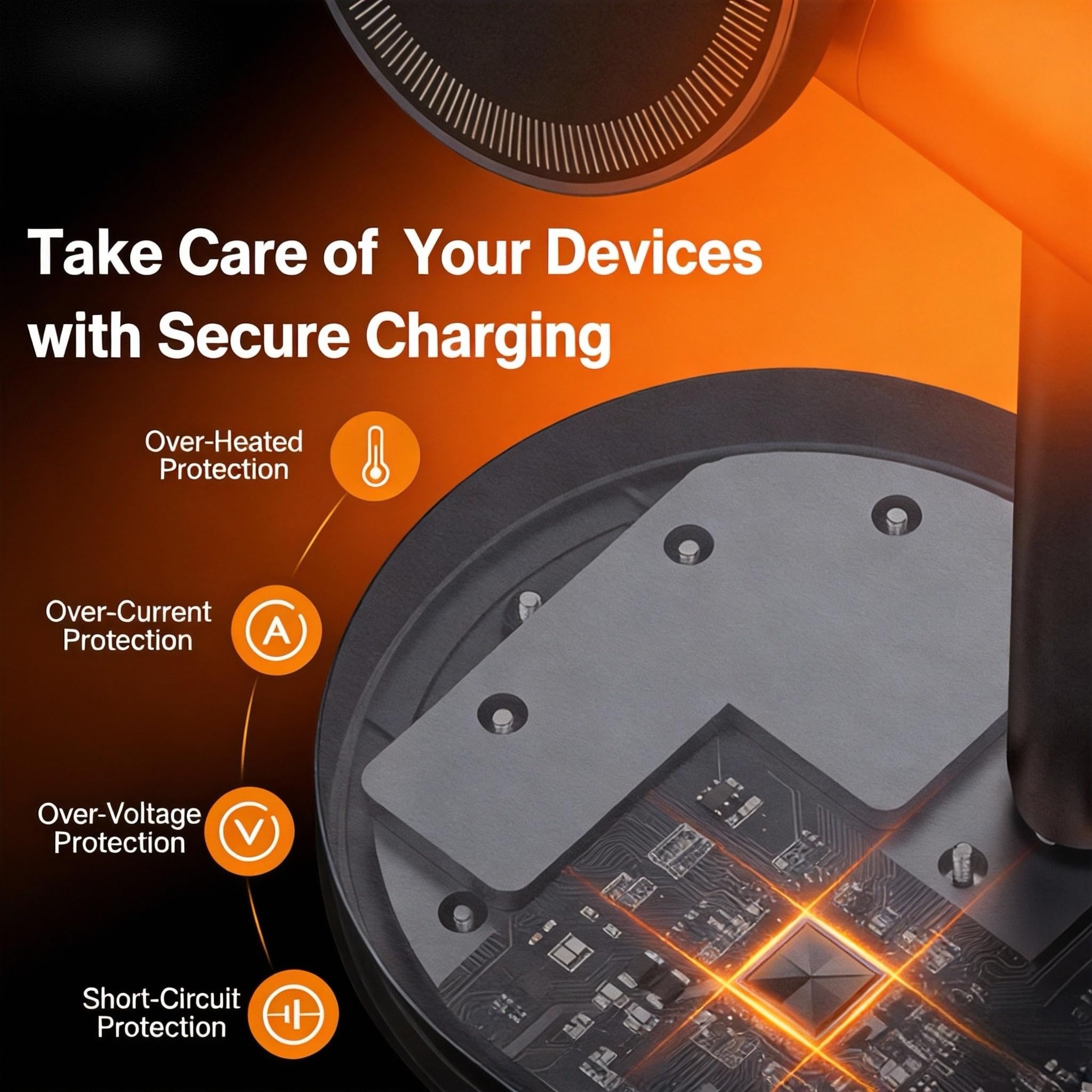 Take Care of Your Devices with Secure Charging

Over-Heated Protection

Over-Current Protection

A

Over-Voltage Protection

V

Short-Circuit Protection