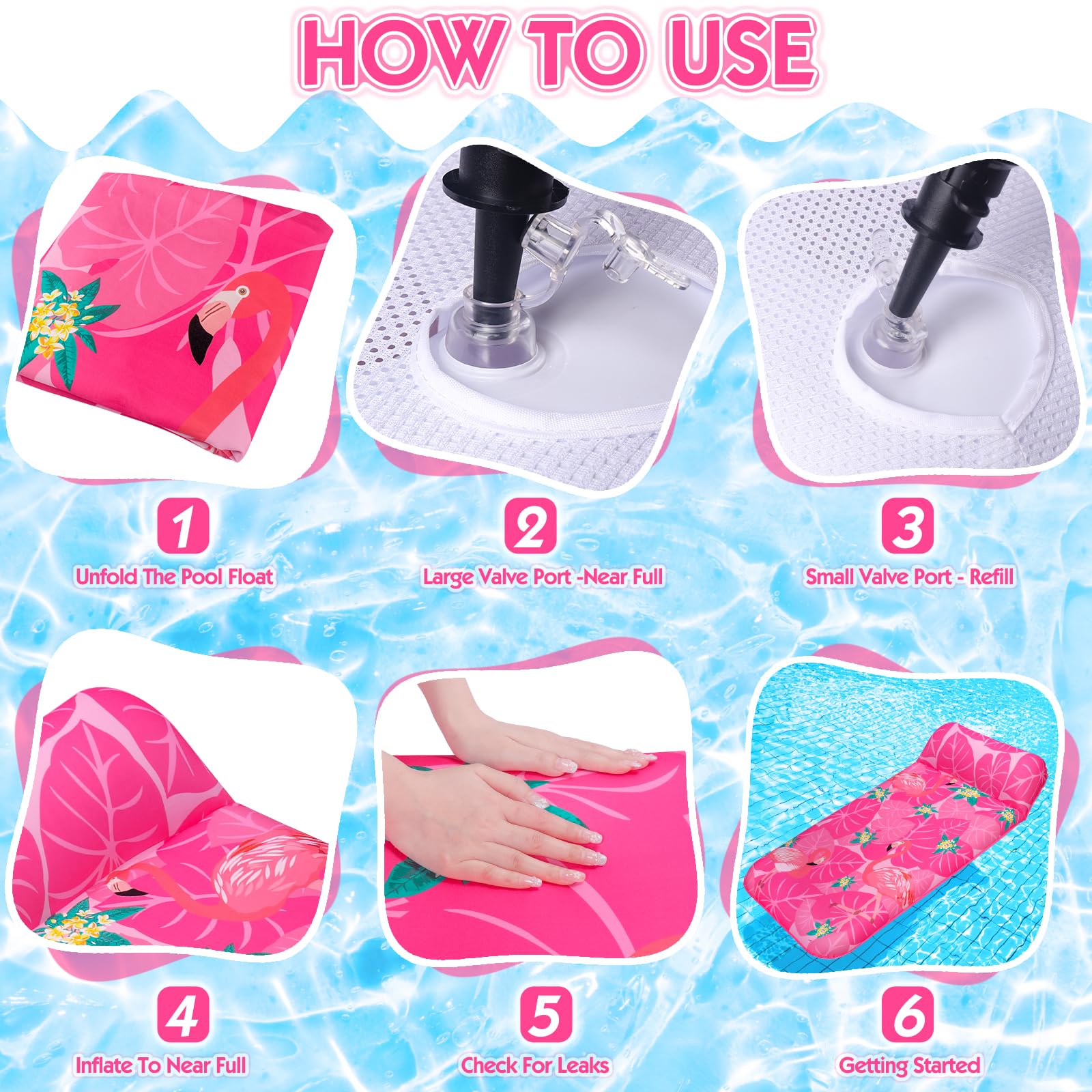 HOW TO USE

1
Unfold The Pool Float

2
Large Valve Port -Near Full

3
Small Valve Port - Refill

4
Inflate To Near Full

5
Check For Leaks

6
Getting Started