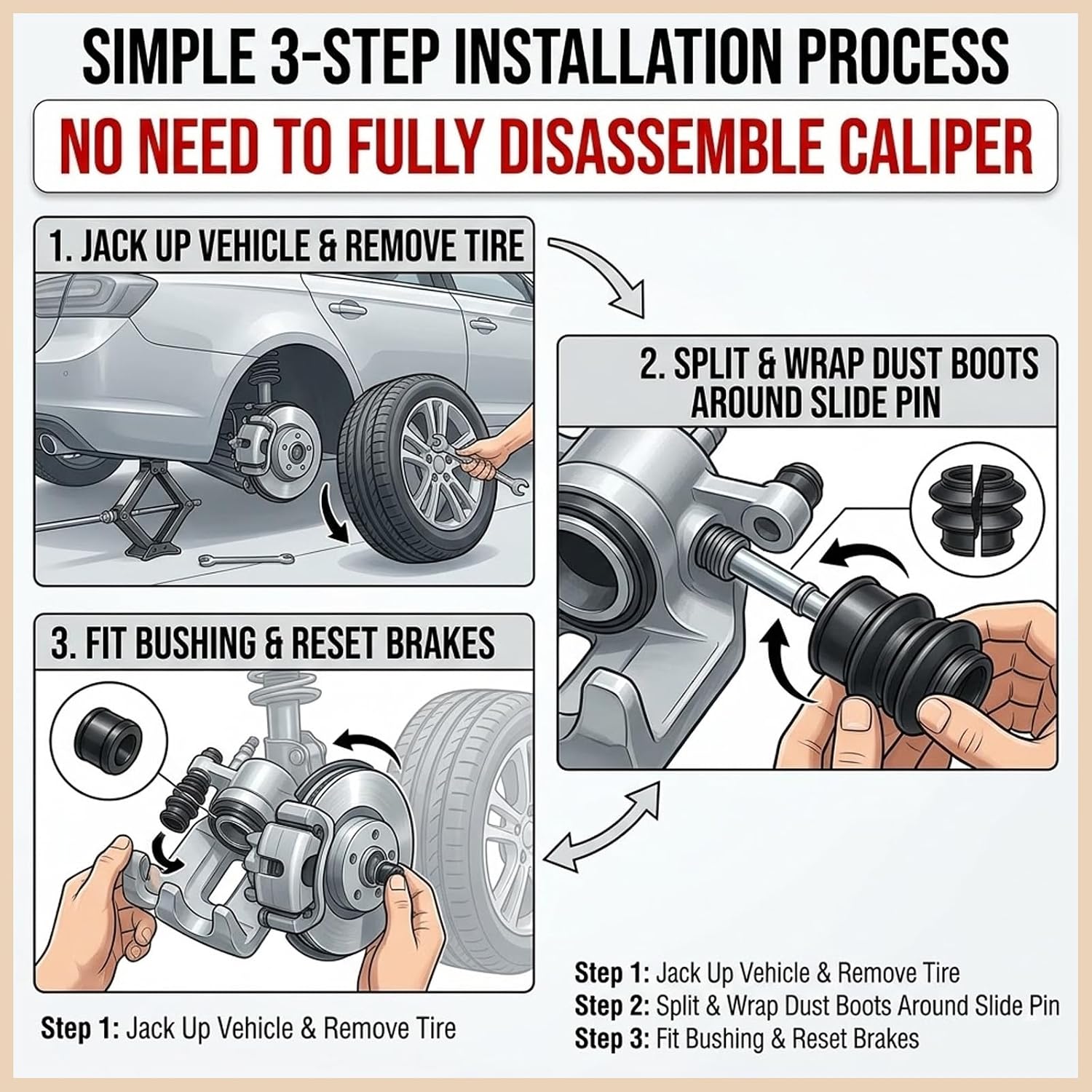 SIMPLE 3-STEP INSTALLATION PROCESS

NO NEED TO FULLY DISASSEMBLE CALIPER

1. JACK UP VEHICLE & REMOVE TIRE

2. SPLIT & WRAP DUST BOOTS AROUND SLIDE PIN

3. FIT BUSHING & RESET BRAKES

Step 1: Jack Up Vehicle & Remove Tire

Step 1: Jack Up Vehicle & Remove Tire
Step 2: Split & Wrap Dust Boots Around Slide Pin
Step 3: Fit Bushing & Reset Brakes