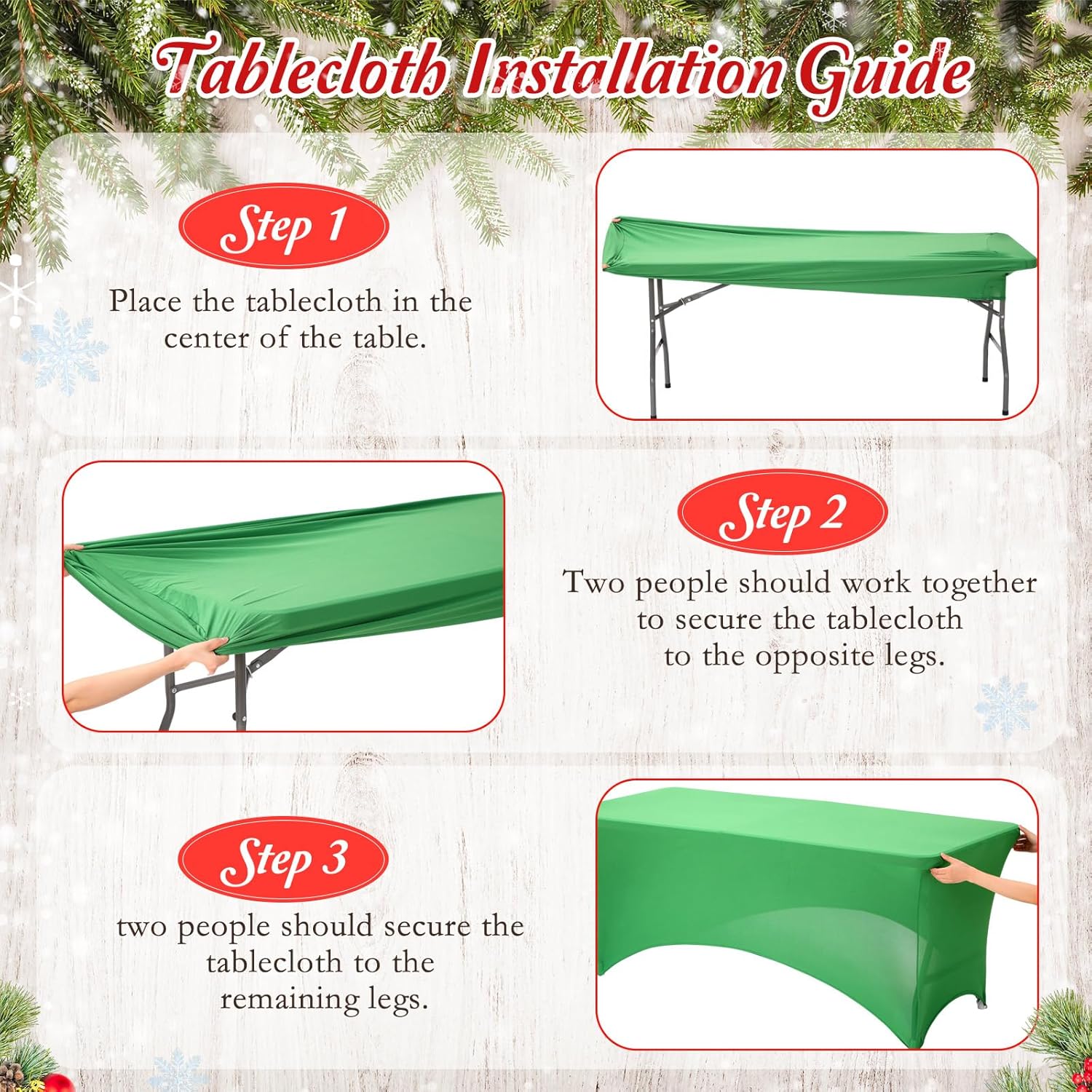 Tablecloth Installation Guide

Step 1

Place the tablecloth in the center of the table.

Step 2

Two people should work together to secure the tablecloth to the opposite legs.

Step 3

two people should secure the tablecloth to the remaining legs.