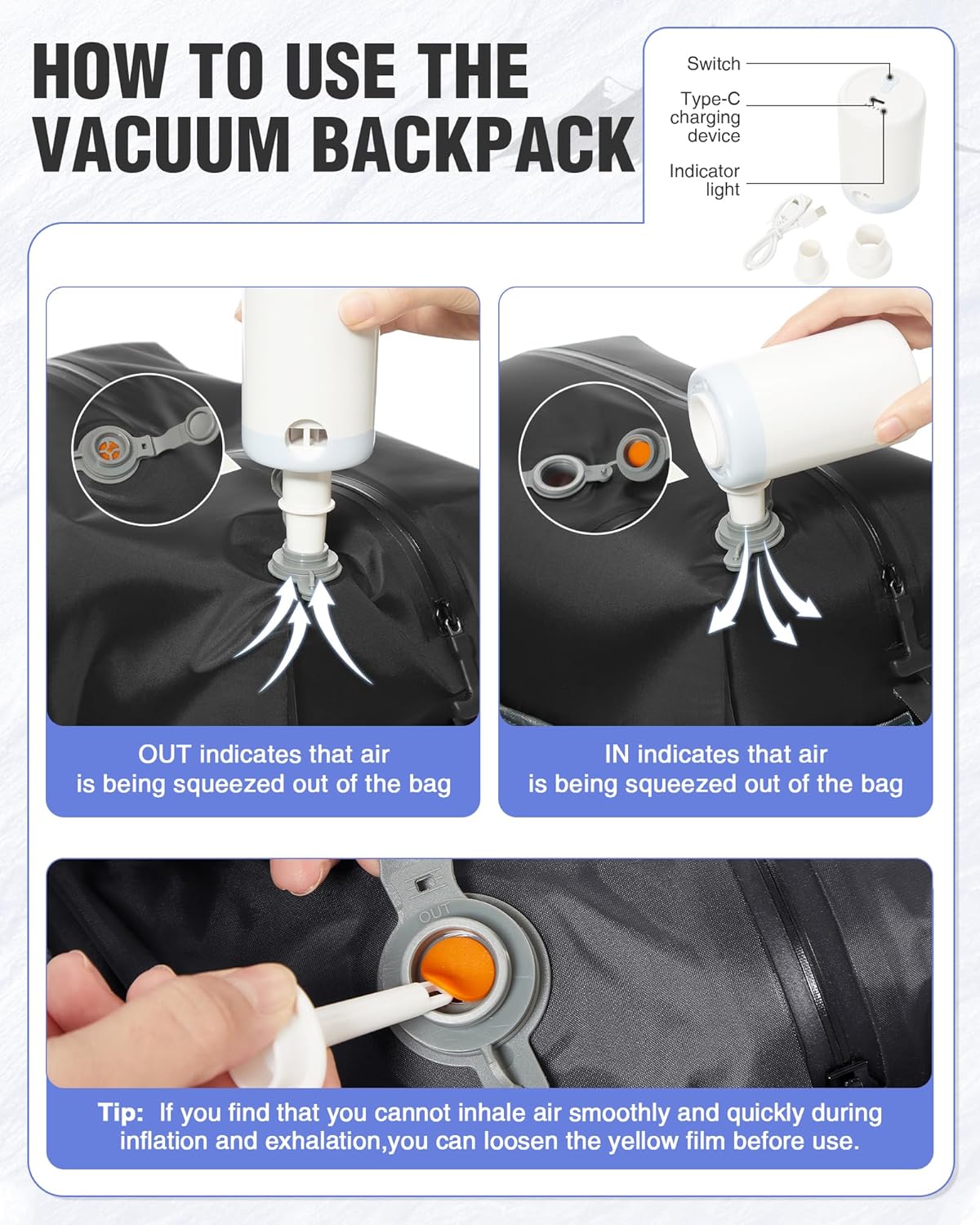 HOW TO USE THE VACUUM BACKPACK

Switch
Type-C charging device
Indicator light

OUT indicates that air is being squeezed out of the bag

IN indicates that air is being squeezed out of the bag

OUT

Tip: If you find that you cannot inhale air smoothly and quickly during inflation and exhalation,you can loosen the yellow film before use.