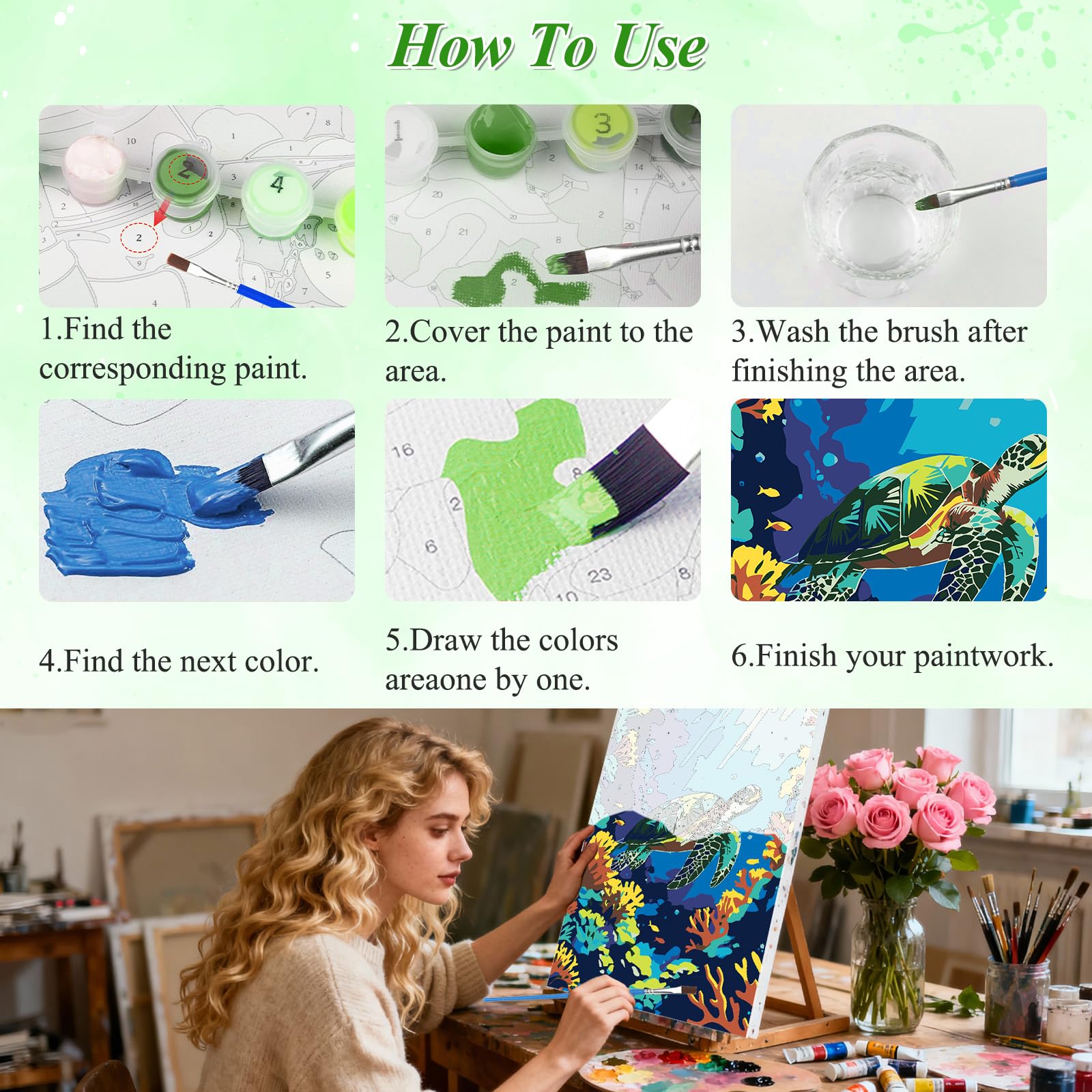 How To Use

1.Find the corresponding paint.

2.Cover the paint to the area.

3.Wash the brush after finishing the area.

4.Find the next color.

5.Draw the colors areaone by one.

6.Finish your paintwork.