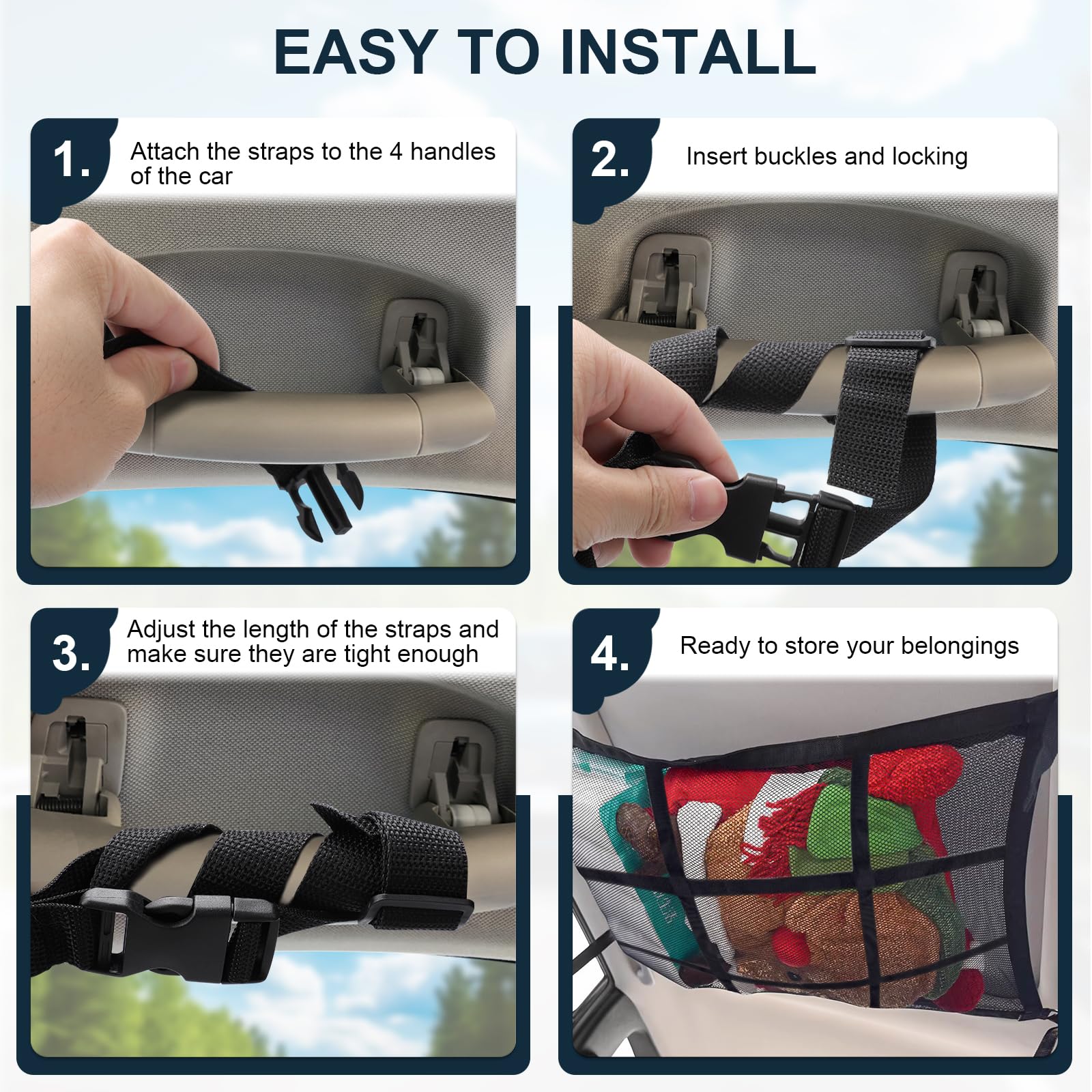 EASY TO INSTALL

1. Attach the straps to the 4 handles of the car

2. Insert buckles and locking

3. Adjust the length of the straps and make sure they are tight enough

4. Ready to store your belongings