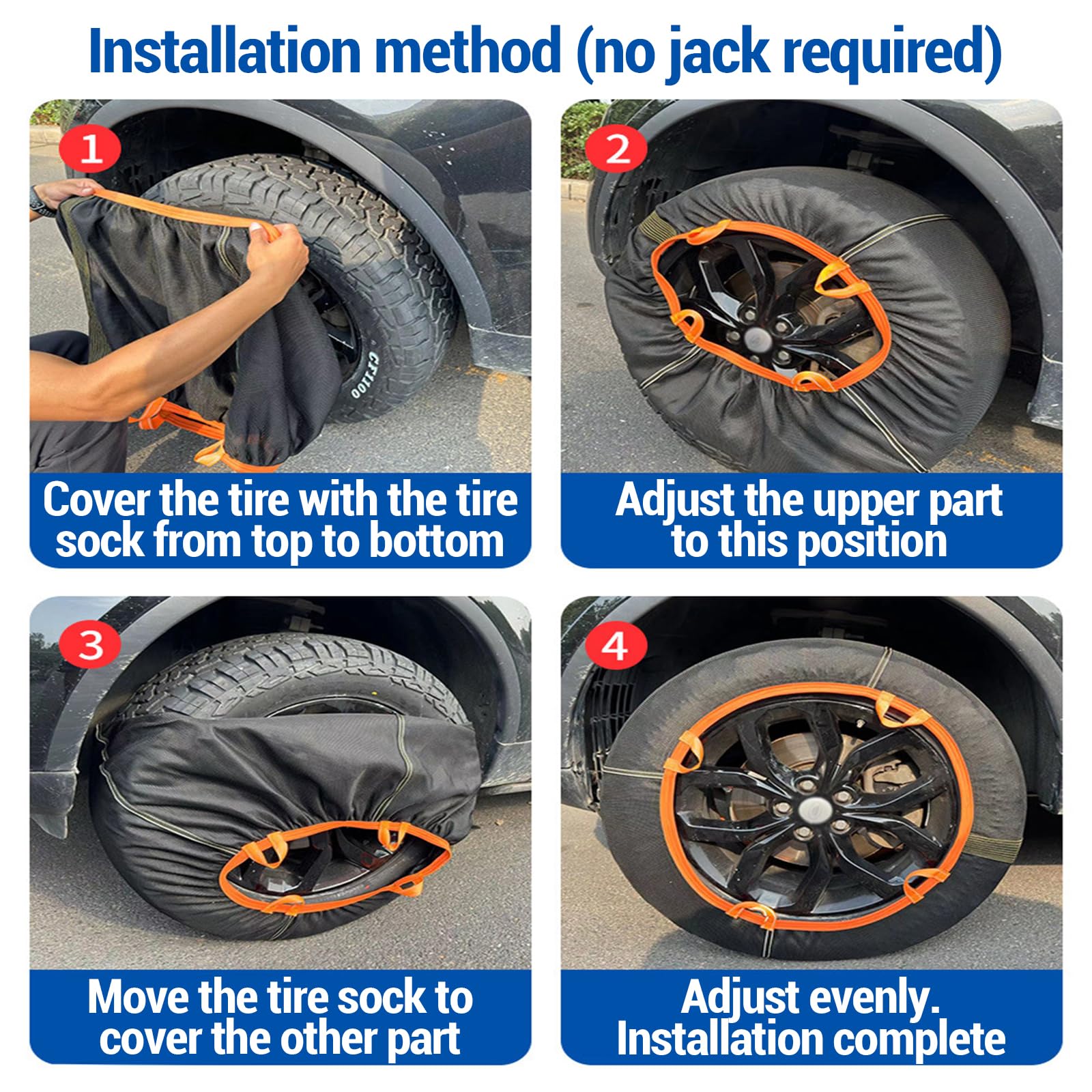 Installation method (no jack required)

1

CF1100

Cover the tire with the tire sock from top to bottom

2

Adjust the upper part to this position

3

Move the tire sock to cover the other part

4

Adjust evenly. Installation complete