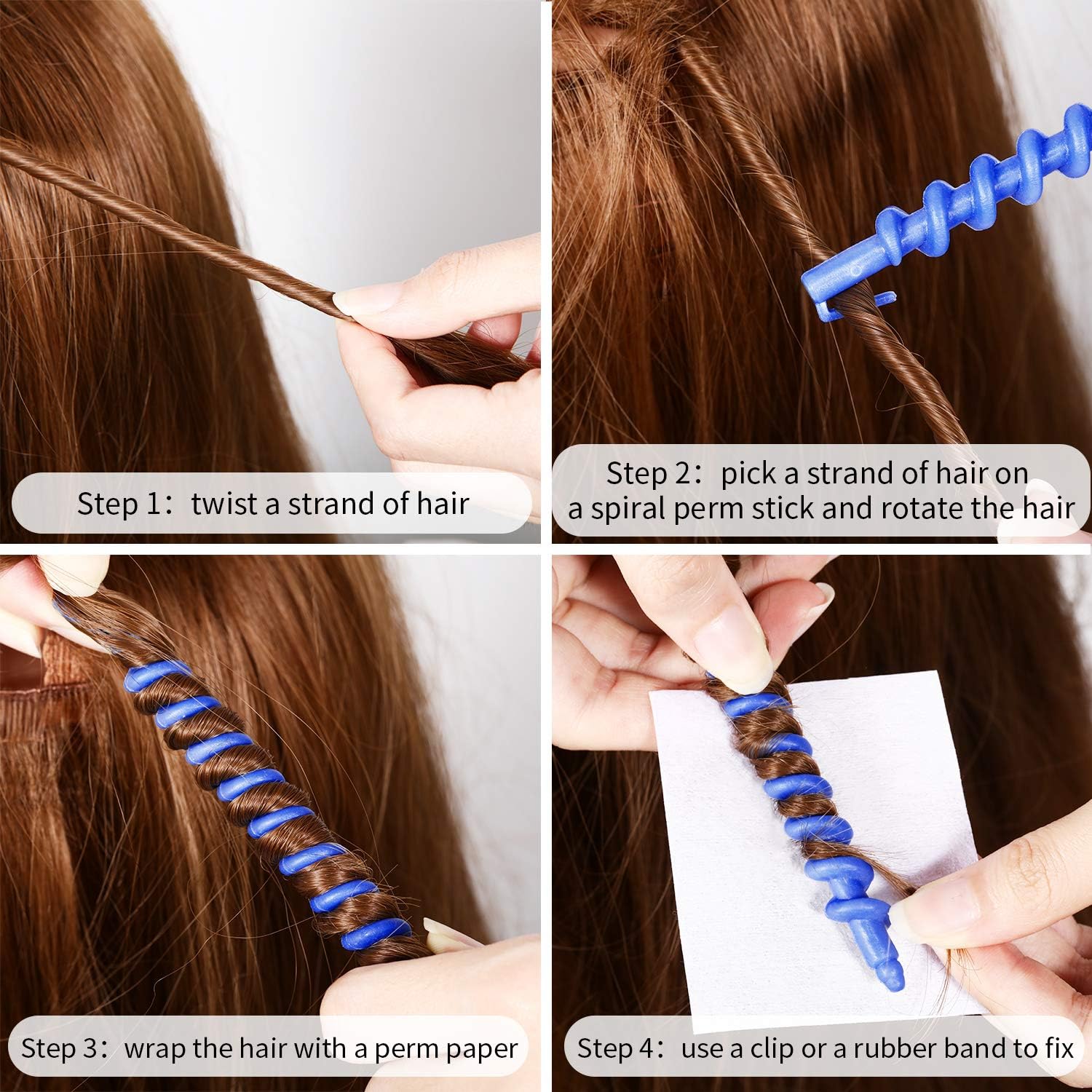 Step 1：twist a strand of hair

Step 2：pick a strand of hair on a spiral perm stick and rotate the hair

Step 3：wrap the hair with a perm paper

Step 4：use a clip or a rubber band to fix