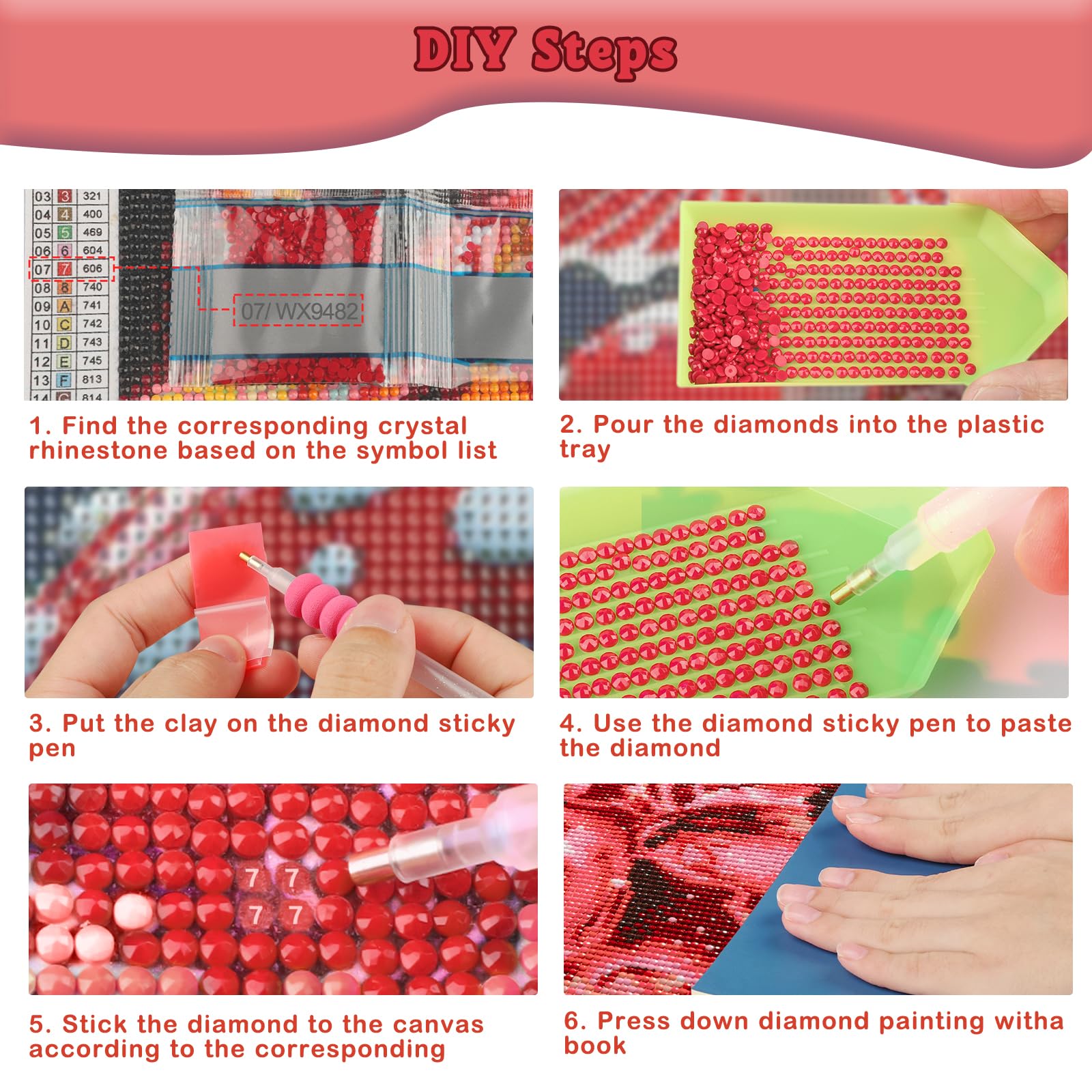 DIY Steps

| 03 | 3 | 321 |
|---|---|---|
| 04 | 4 | 400 |
| 05 | 5 | 469 |
| 06 | 6 | 604 |
| 07 | 7 | 606 |
| 08 | 8 | 740 |
| 09 | A | 741 |
| 10 | C | 742 |
| 11 | D | 743 |
| 12 | E | 745 |
| 13 | F | 813 |
| 14 | G | 814 |

07/ WX9482

1. Find the corresponding crystal rhinestone based on the symbol list

2. Pour the diamonds into the plastic tray

3. Put the clay on the diamond sticky pen

4. Use the diamond sticky pen to paste the diamond

7 7
7 7

5. Stick the diamond to the canvas according to the corresponding

6. Press down diamond painting witha book