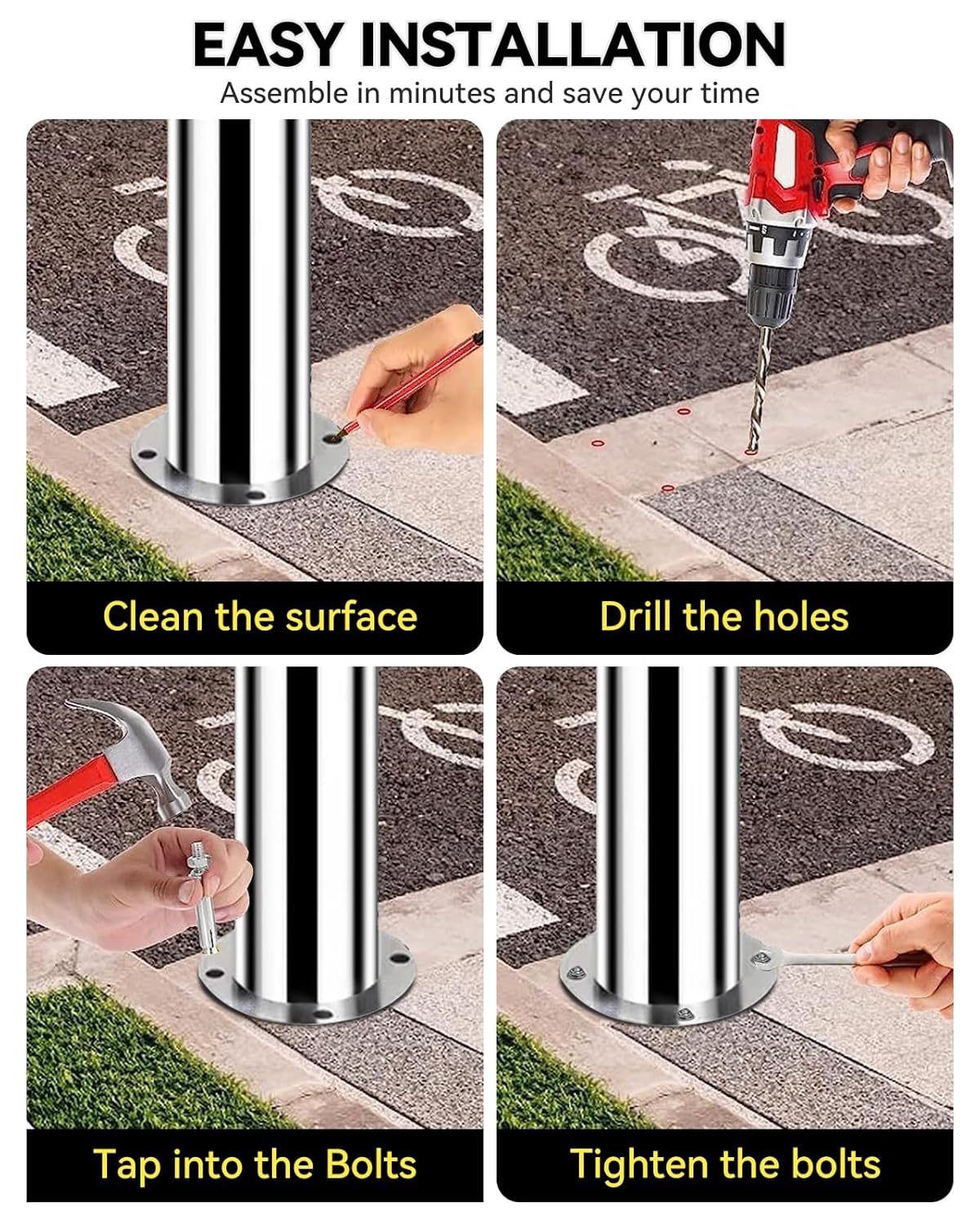 EASY INSTALLATION
Assemble in minutes and save your time

Clean the surface

Drill the holes

Tap into the Bolts

Tighten the bolts