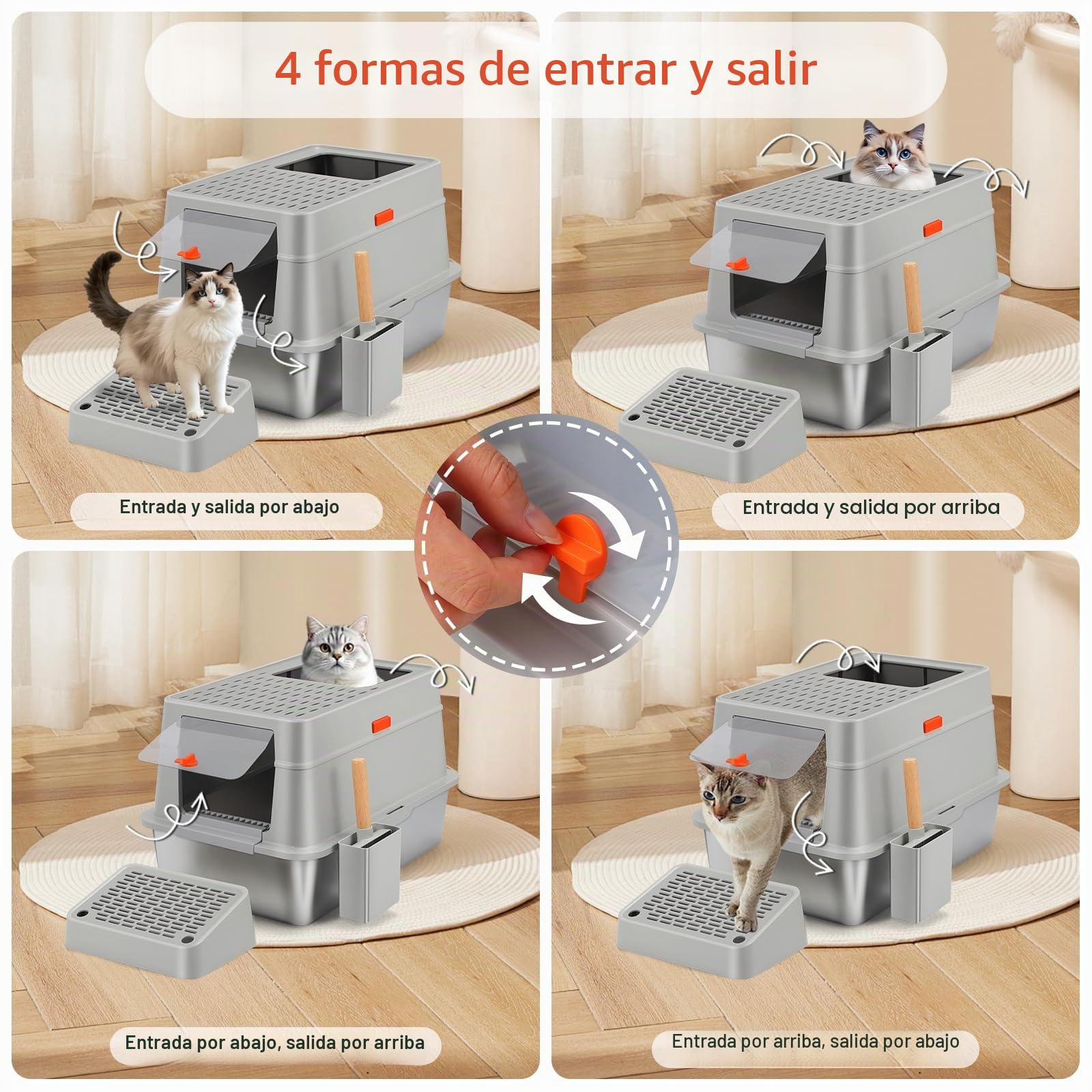 4 formas de entrar y salir

Entrada y salida por abajo

Entrada y salida por arriba

Entrada por abajo, salida por arriba

Entrada por arriba, salida por abajo