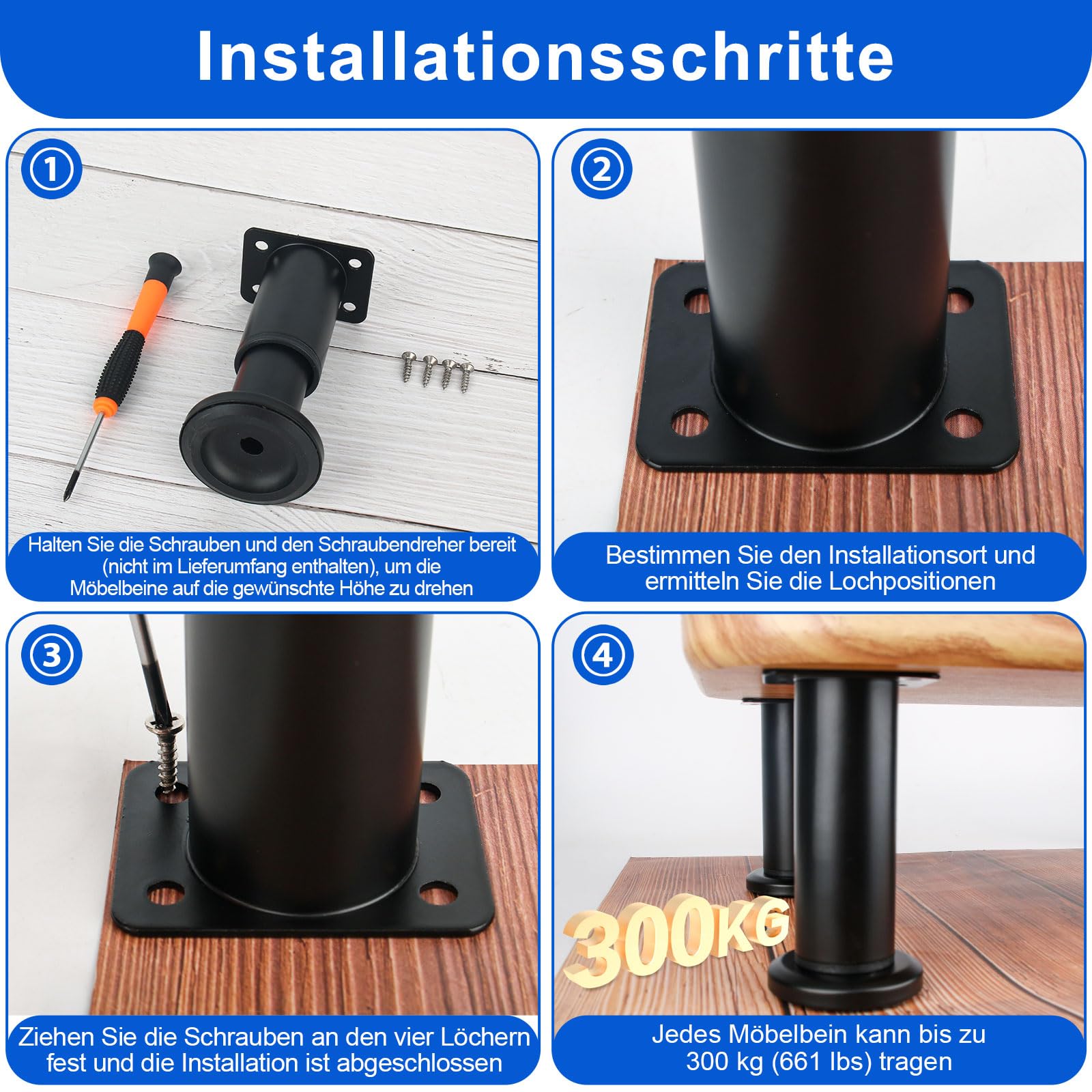 Installationsschritte

①

Halten Sie die Schrauben und den Schraubendreher bereit (nicht im Lieferumfang enthalten), um die Möbelbeine auf die gewünschte Höhe zu drehen

②

Bestimmen Sie den Installationsort und ermitteln Sie die Lochpositionen

③

Ziehen Sie die Schrauben an den vier Löchern fest und die Installation ist abgeschlossen

④

300KG

Jedes Möbelbein kann bis zu 300 kg (661 lbs) tragen