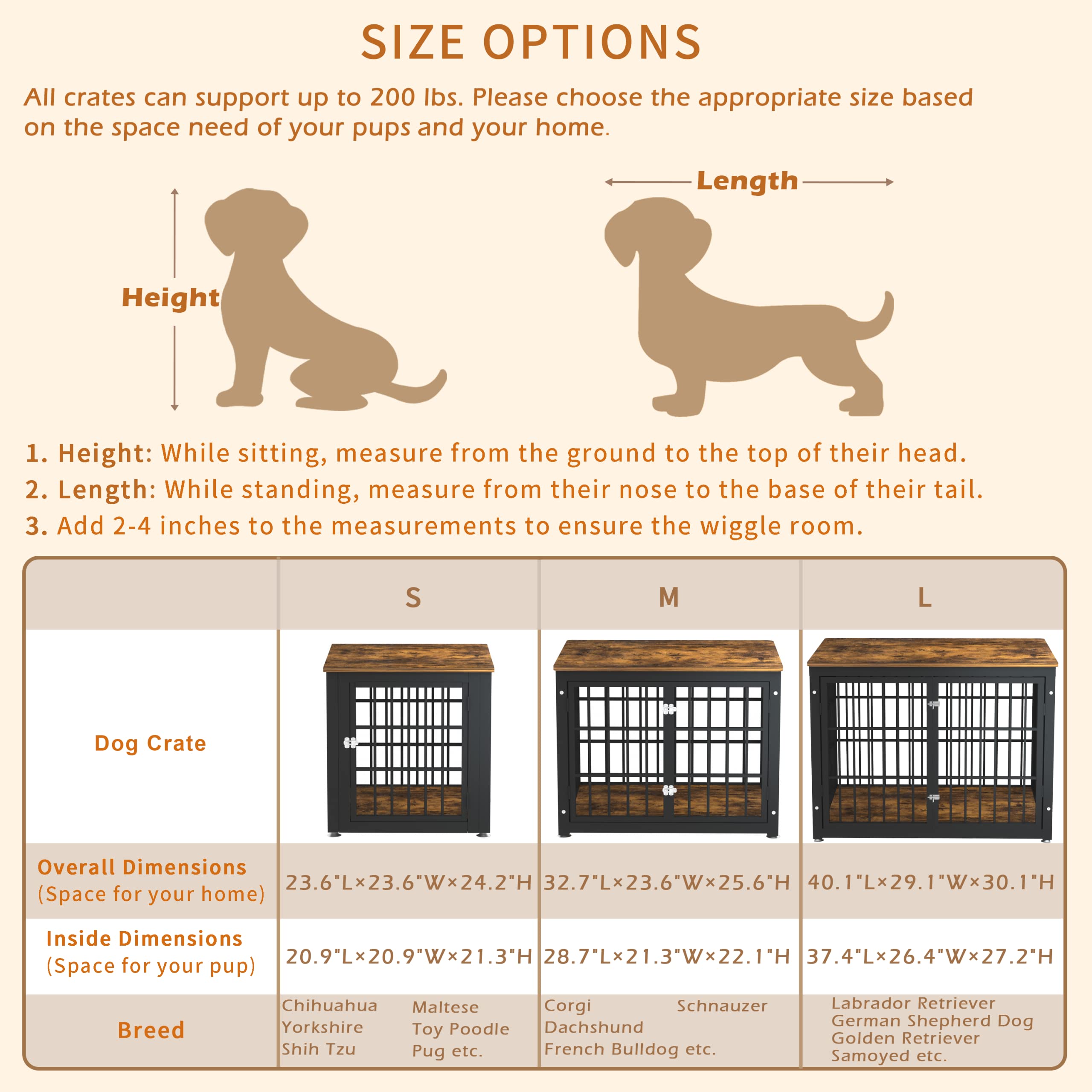 SIZE OPTIONS

All crates can support up to 200 lbs. Please choose the appropriate size based on the space need of your pups and your home.

Height

Length

1. Height: While sitting, measure from the ground to the top of their head.
2. Length: While standing, measure from their nose to the base of their tail.
3. Add 2-4 inches to the measurements to ensure the wiggle room.

| | S | M | L |
|---|---|---|---|
| Dog Crate | | | |
| Overall Dimensions (Space for your home) | 23.6"L×23.6"W×24.2"H | 32.7"L×23.6"W×25.6"H | 40.1"L×29.1"W×30.1"H |
| Inside Dimensions (Space for your pup) | 20.9"L×20.9"W×21.3"H | 28.7"L×21.3"W×22.1"H | 37.4"L×26.4"W×27.2"H |
| Breed | Chihuahua Yorkshire Shih Tzu Maltese Toy Poodle Pug etc. | Corgi Dachshund French Bulldog etc. Schnauzer | Labrador Retriever German Shepherd Dog Golden Retriever Samoyed etc. |