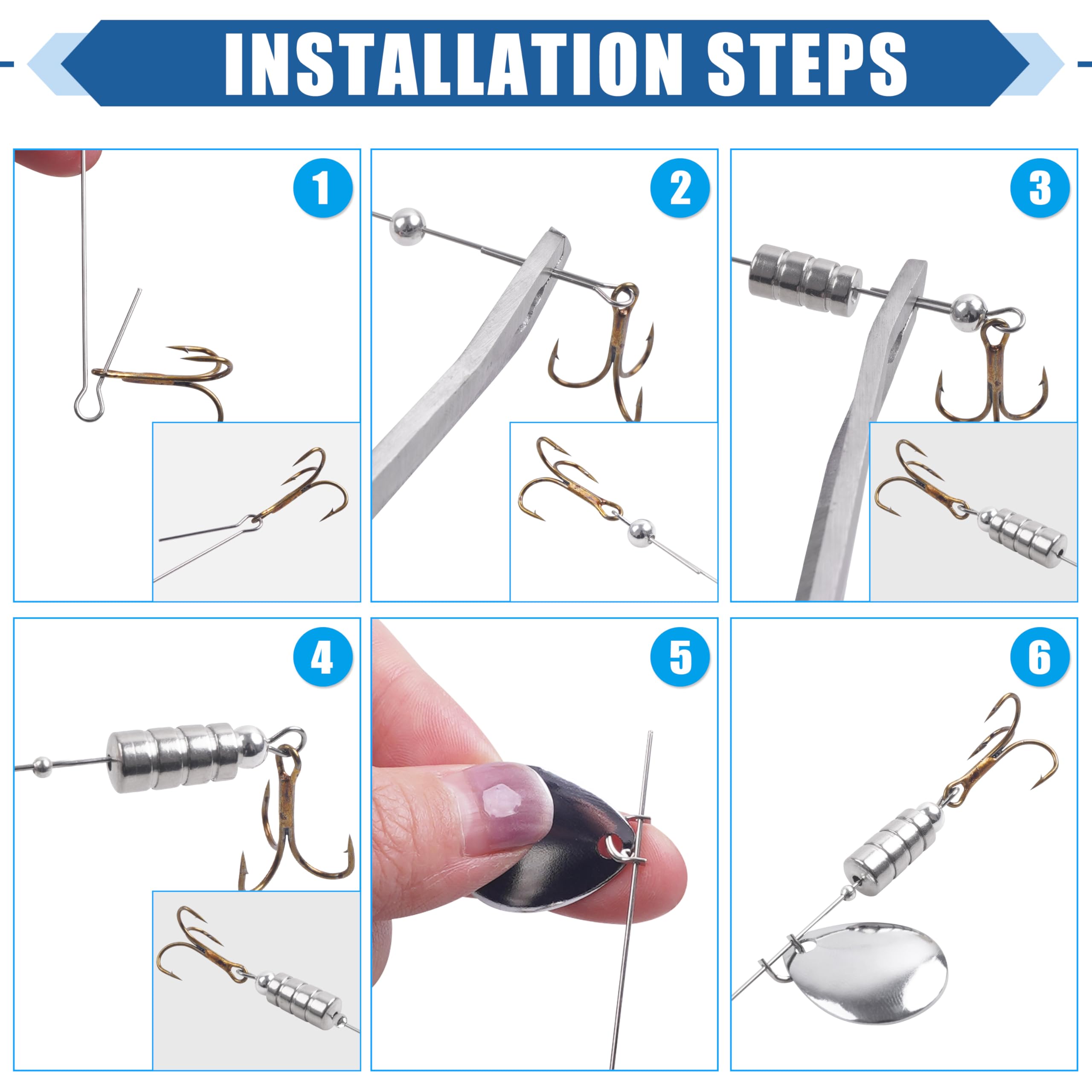 INSTALLATION STEPS

1

2

3

4

5

6