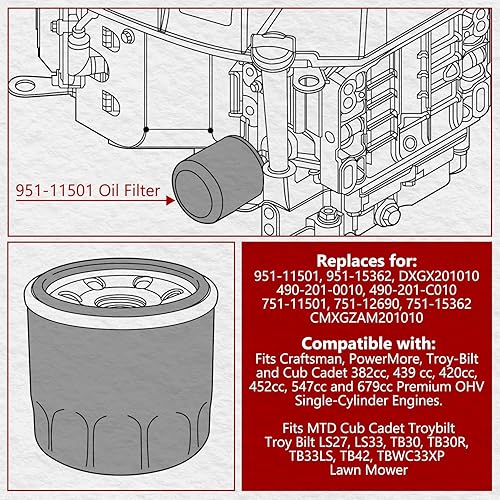 951-11501 Oil Filter

Replaces for:
951-11501, 951-15362, DXGX201010
490-201-0010, 490-201-C010
751-11501, 751-12690, 751-15362
CMXGZAM201010

Compatible with:
Fits Craftsman, PowerMore, Troy-Bilt and Cub Cadet 382cc, 439 cc, 420cc, 452cc, 547cc and 679cc Premium OHV Single-Cylinder Engines.

Fits MTD Cub Cadet Troybilt Troy Bilt LS27, LS33, TB30, TB30R, TB33LS, TB42, TBWC33XP Lawn Mower