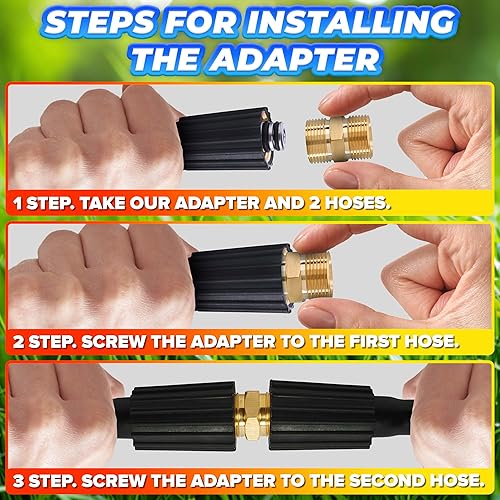 STEPS FOR INSTALLING THE ADAPTER

1 STEP. TAKE OUR ADAPTER AND 2 HOSES.

2 STEP. SCREW THE ADAPTER TO THE FIRST HOSE.

3 STEP. SCREW THE ADAPTER TO THE SECOND HOSE.