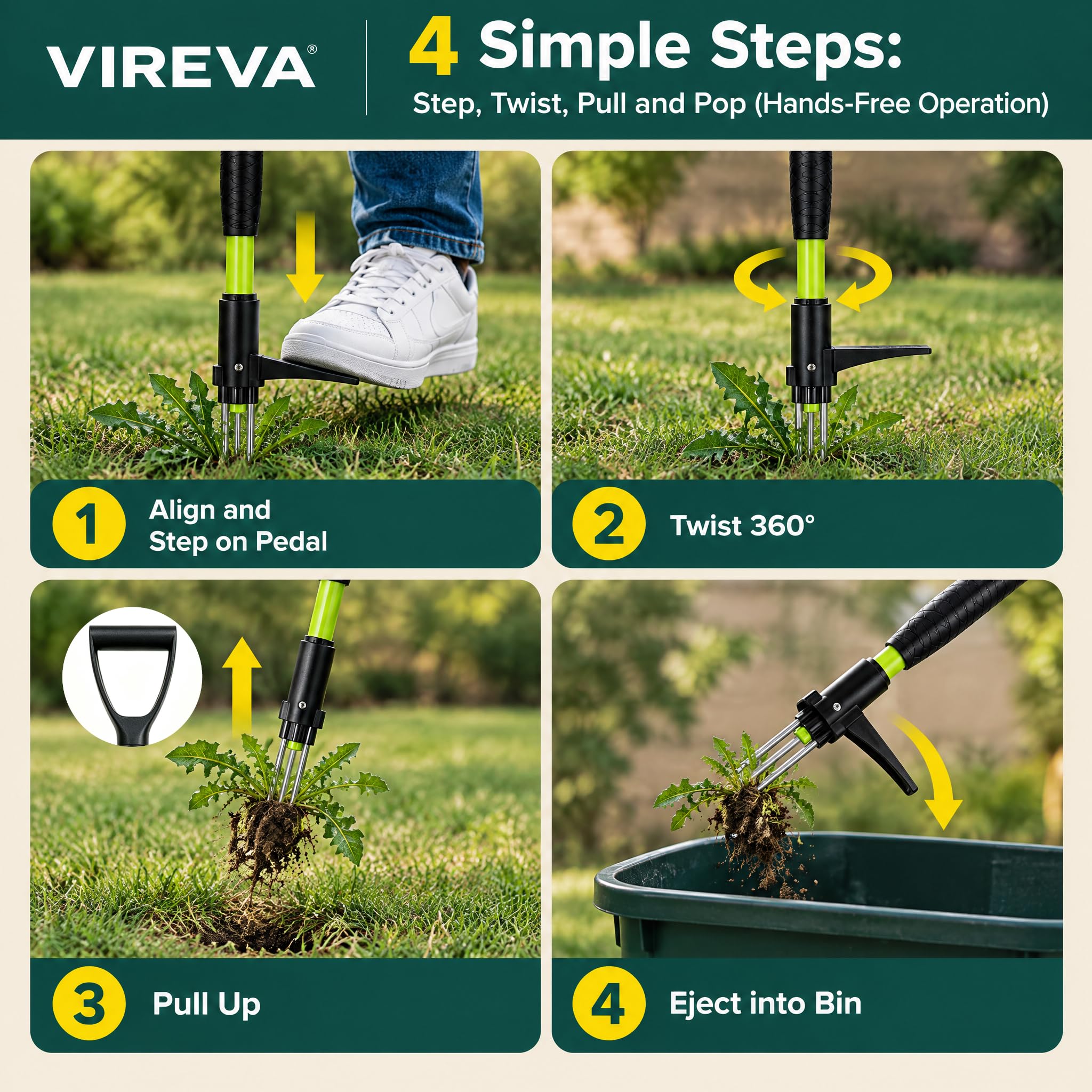 VIREVA®

4 Simple Steps:
Step, Twist, Pull and Pop (Hands-Free Operation)

1 Align and Step on Pedal

2 Twist 360°

3 Pull Up

4 Eject into Bin