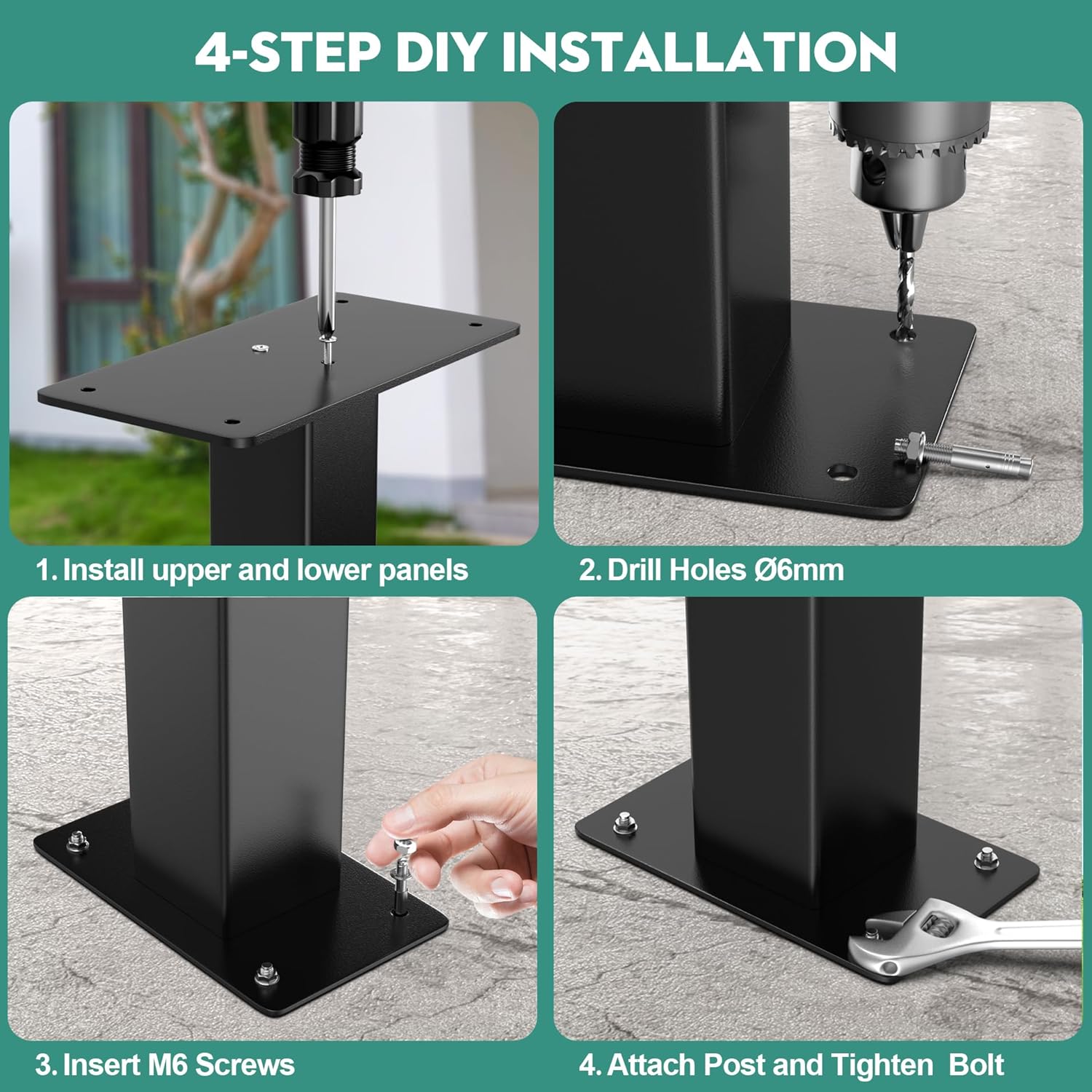 4-STEP DIY INSTALLATION

1. Install upper and lower panels

2. Drill Holes Ø6mm

3. Insert M6 Screws

4. Attach Post and Tighten Bolt