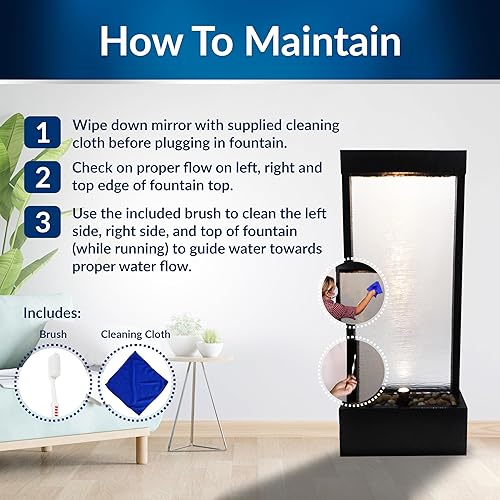 How To Maintain

1 Wipe down mirror with supplied cleaning cloth before plugging in fountain.

2 Check on proper flow on left, right and top edge of fountain top.

3 Use the included brush to clean the left side, right side, and top of fountain (while running) to guide water towards proper water flow.

Includes:

Brush

Cleaning Cloth