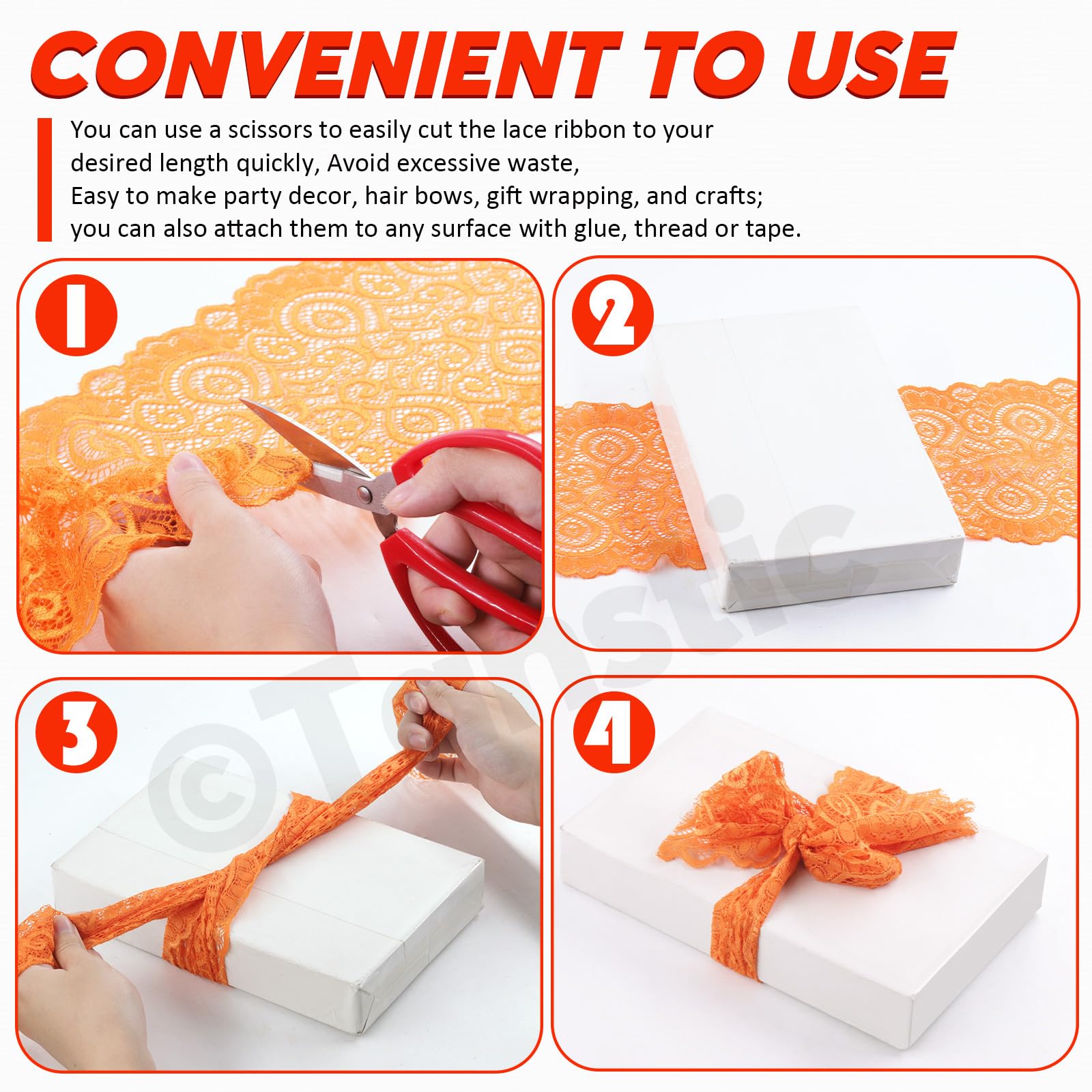 CONVENIENT TO USE

You can use a scissors to easily cut the lace ribbon to your desired length quickly, Avoid excessive waste,
Easy to make party decor, hair bows, gift wrapping, and crafts;
you can also attach them to any surface with glue, thread or tape.

1

2

3

4

©Tanstic