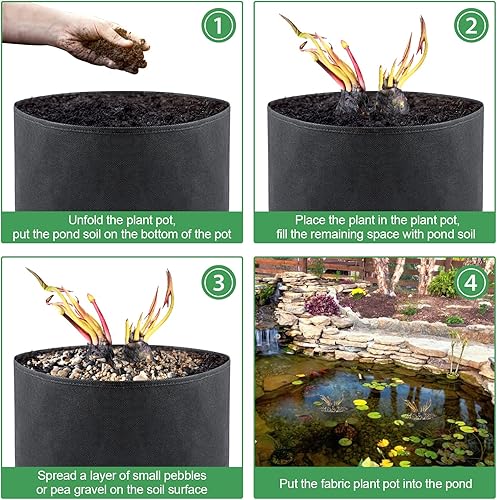 1

Unfold the plant pot, put the pond soil on the bottom of the pot

2

Place the plant in the plant pot, fill the remaining space with pond soil

3

Spread a layer of small pebbles or pea gravel on the soil surface

4

Put the fabric plant pot into the pond