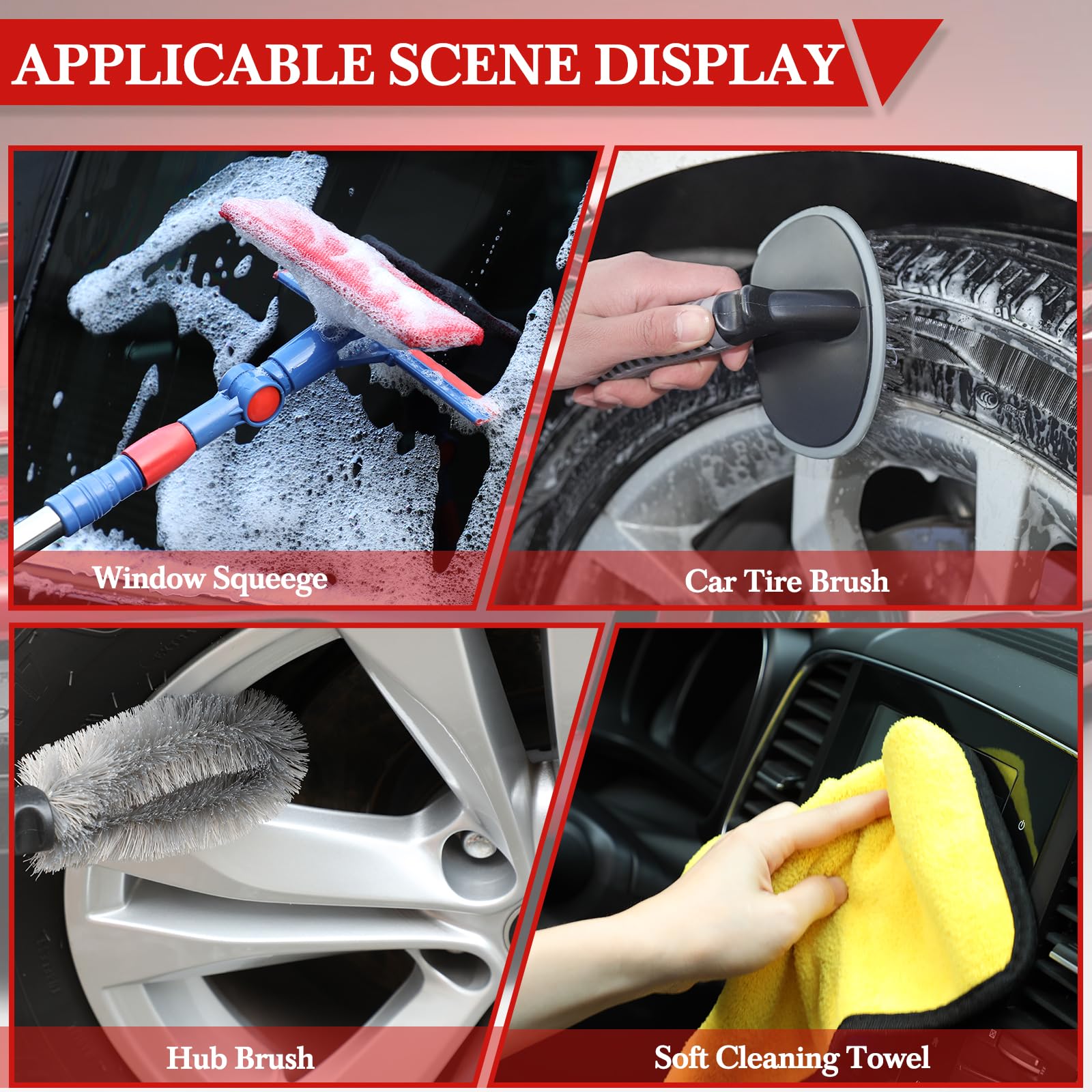 APPLICABLE SCENE DISPLAY

Window Squeege

Car Tire Brush

Hub Brush

Soft Cleaning Towel