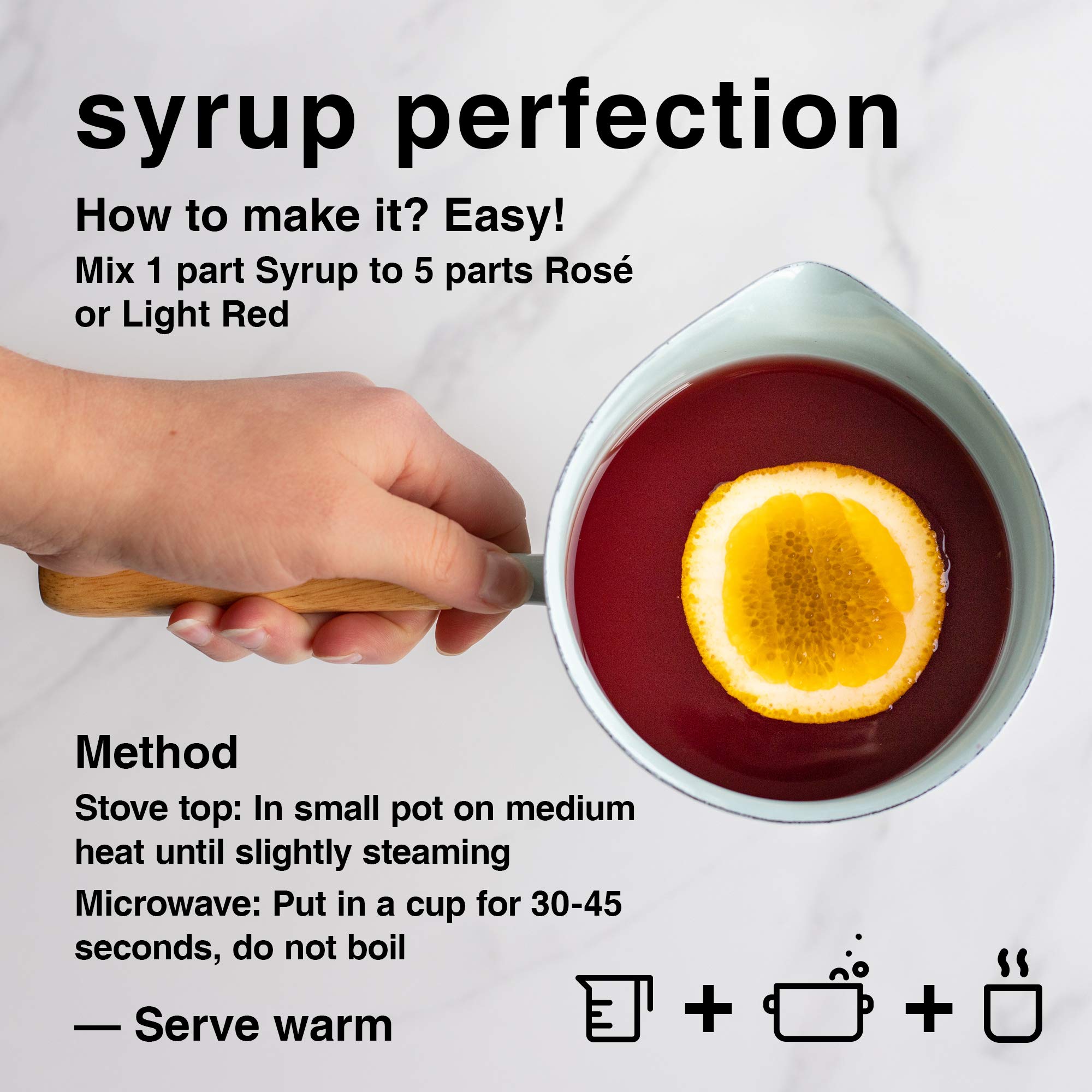 syrup perfection

How to make it? Easy!

Mix 1 part Syrup to 5 parts Rosé or Light Red

Method

Stove top: In small pot on medium heat until slightly steaming

Microwave: Put in a cup for 30-45 seconds, do not boil

— Serve warm

+ +