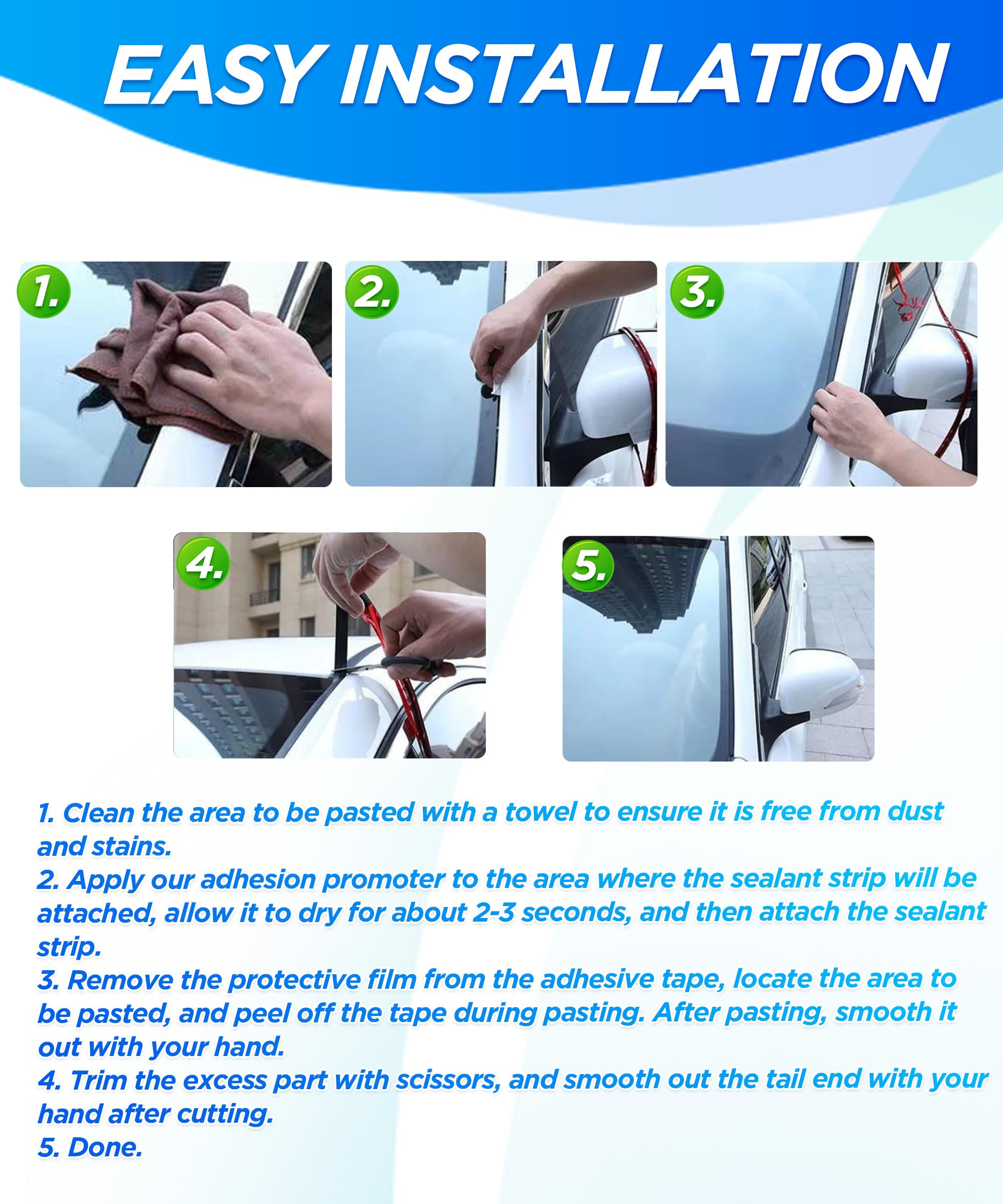 EASY INSTALLATION

1.

2.

3.

4.

5.

1. Clean the area to be pasted with a towel to ensure it is free from dust and stains.
2. Apply our adhesion promoter to the area where the sealant strip will be attached, allow it to dry for about 2-3 seconds, and then attach the sealant strip.
3. Remove the protective film from the adhesive tape, locate the area to be pasted, and peel off the tape during pasting. After pasting, smooth it out with your hand.
4. Trim the excess part with scissors, and smooth out the tail end with your hand after cutting.
5. Done.