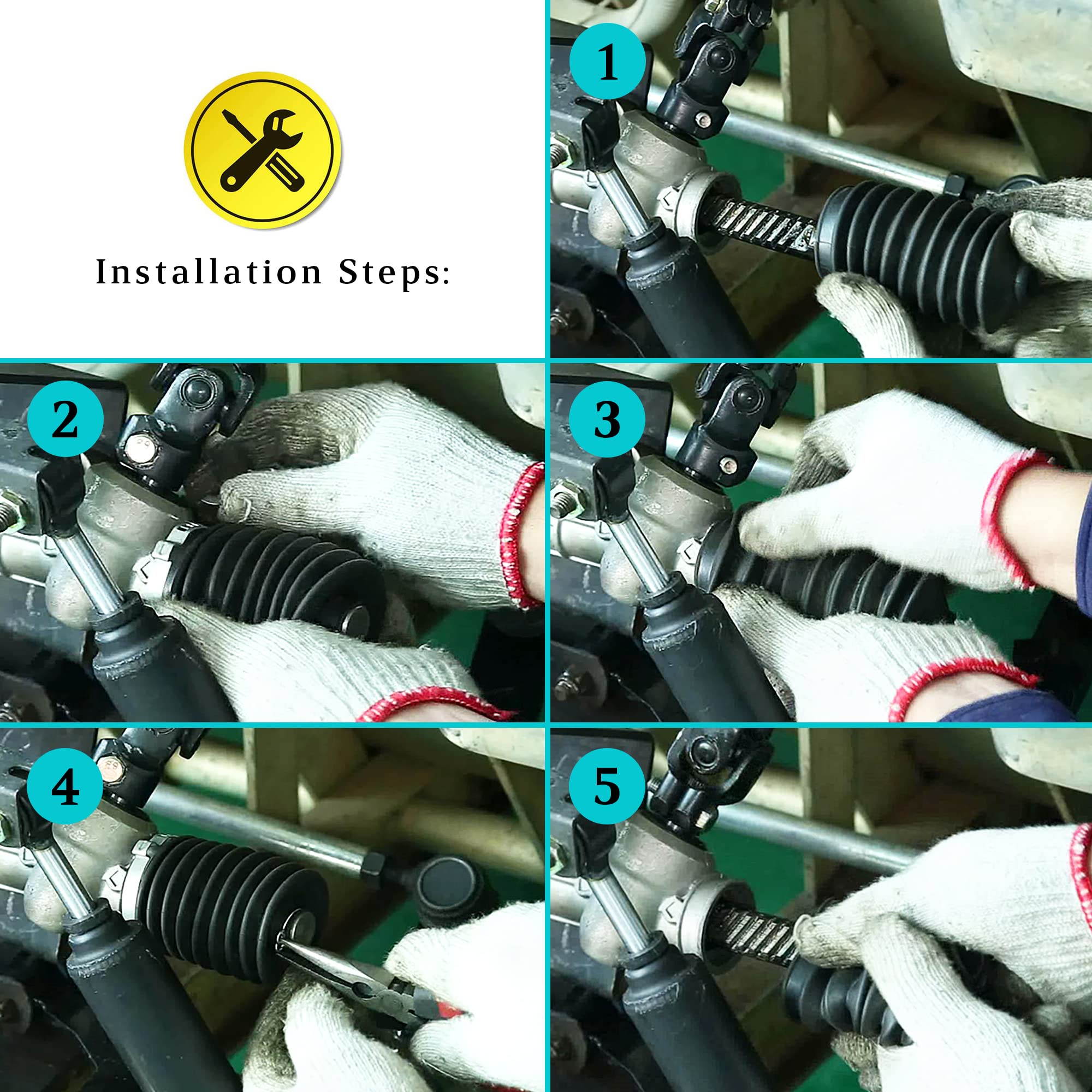 Installation Steps:

1

2

3

4

5