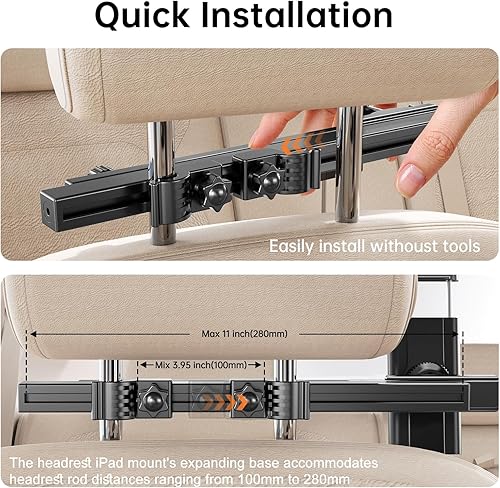 Quick Installation

Easily install withoust tools

Max 11 inch(280mm)

Mix 3.95 inch(100mm)

The headrest iPad mount's expanding base accommodates headrest rod distances ranging from 100mm to 280mm