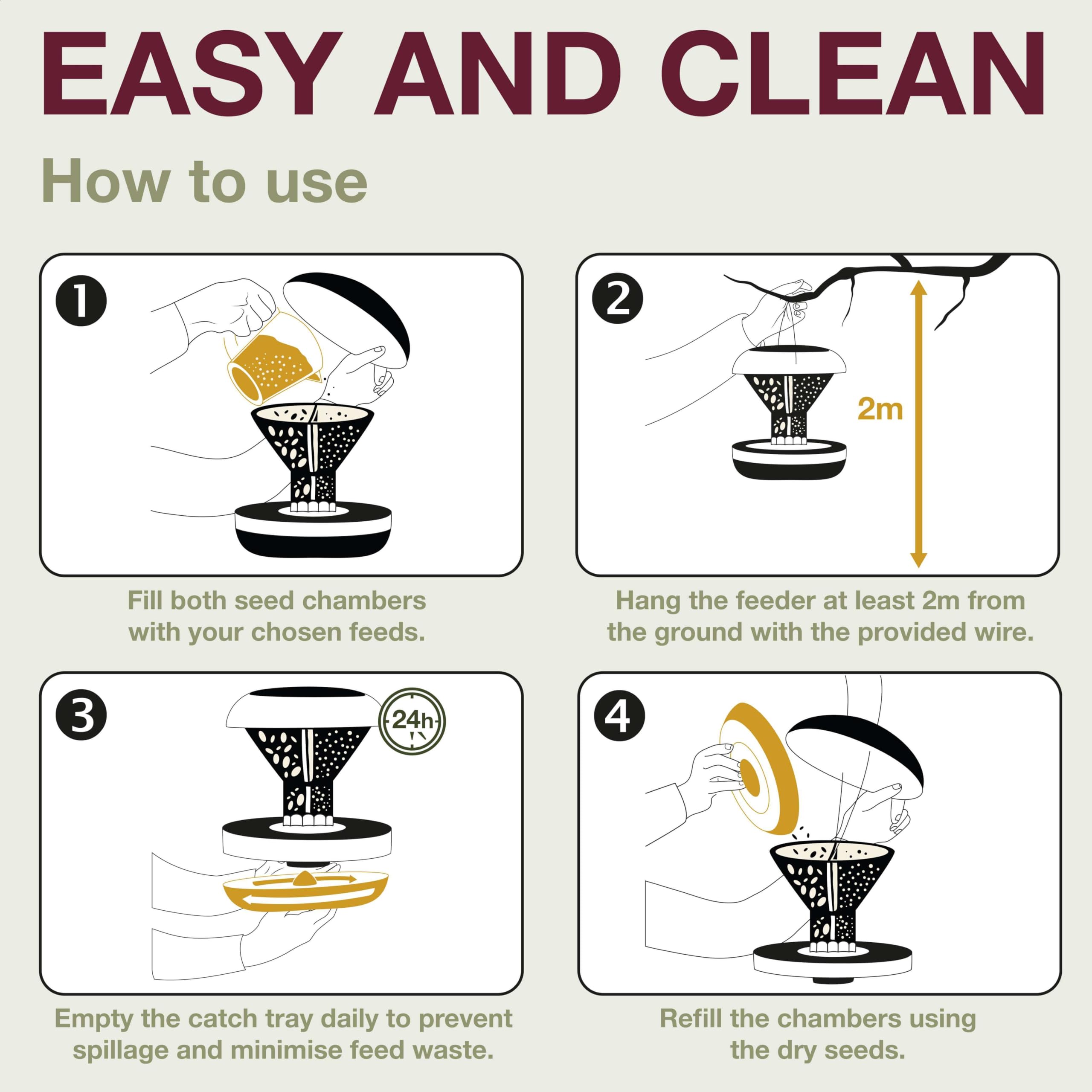 EASY AND CLEAN

How to use

1

Fill both seed chambers with your chosen feeds.

2

2m

Hang the feeder at least 2m from the ground with the provided wire.

3

24h

Empty the catch tray daily to prevent spillage and minimise feed waste.

4

Refill the chambers using the dry seeds.