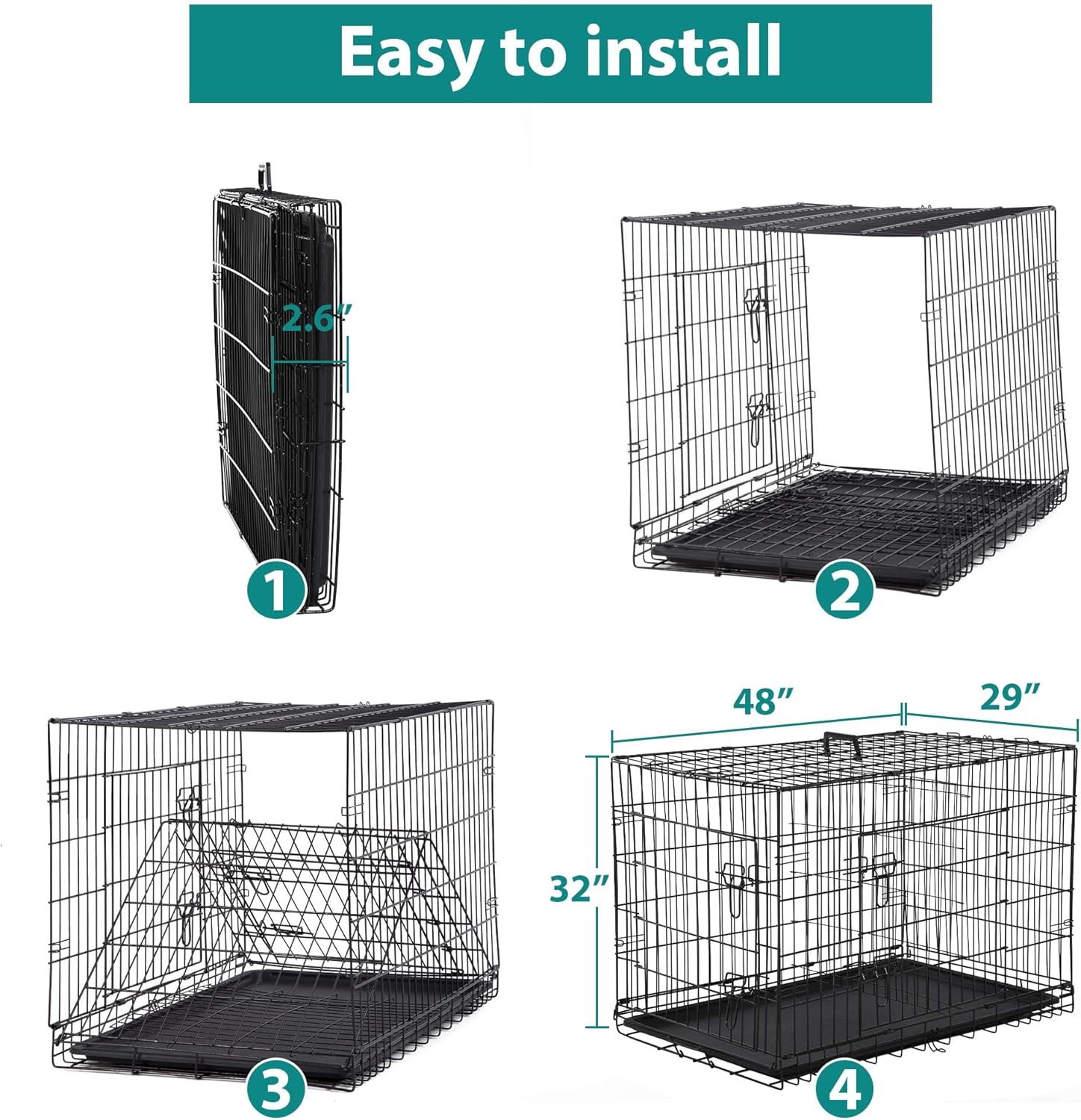 Easy to install

2.6″

1

2

3

48″

29″

32″

4