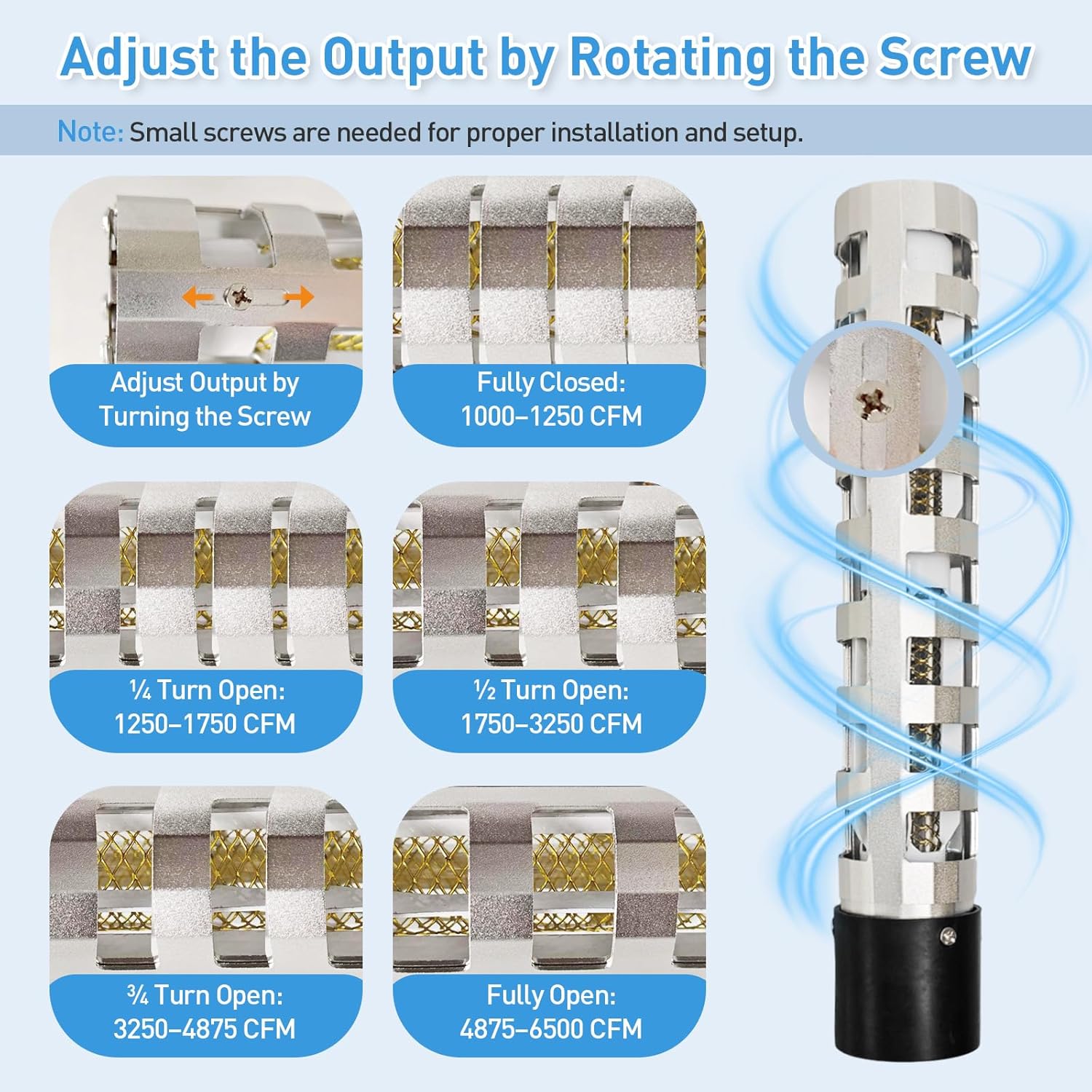 Adjust the Output by Rotating the Screw

Note: Small screws are needed for proper installation and setup.

Adjust Output by Turning the Screw

Fully Closed: 1000–1250 CFM

¼ Turn Open: 1250–1750 CFM

½ Turn Open: 1750–3250 CFM

¾ Turn Open: 3250–4875 CFM

Fully Open: 4875–6500 CFM