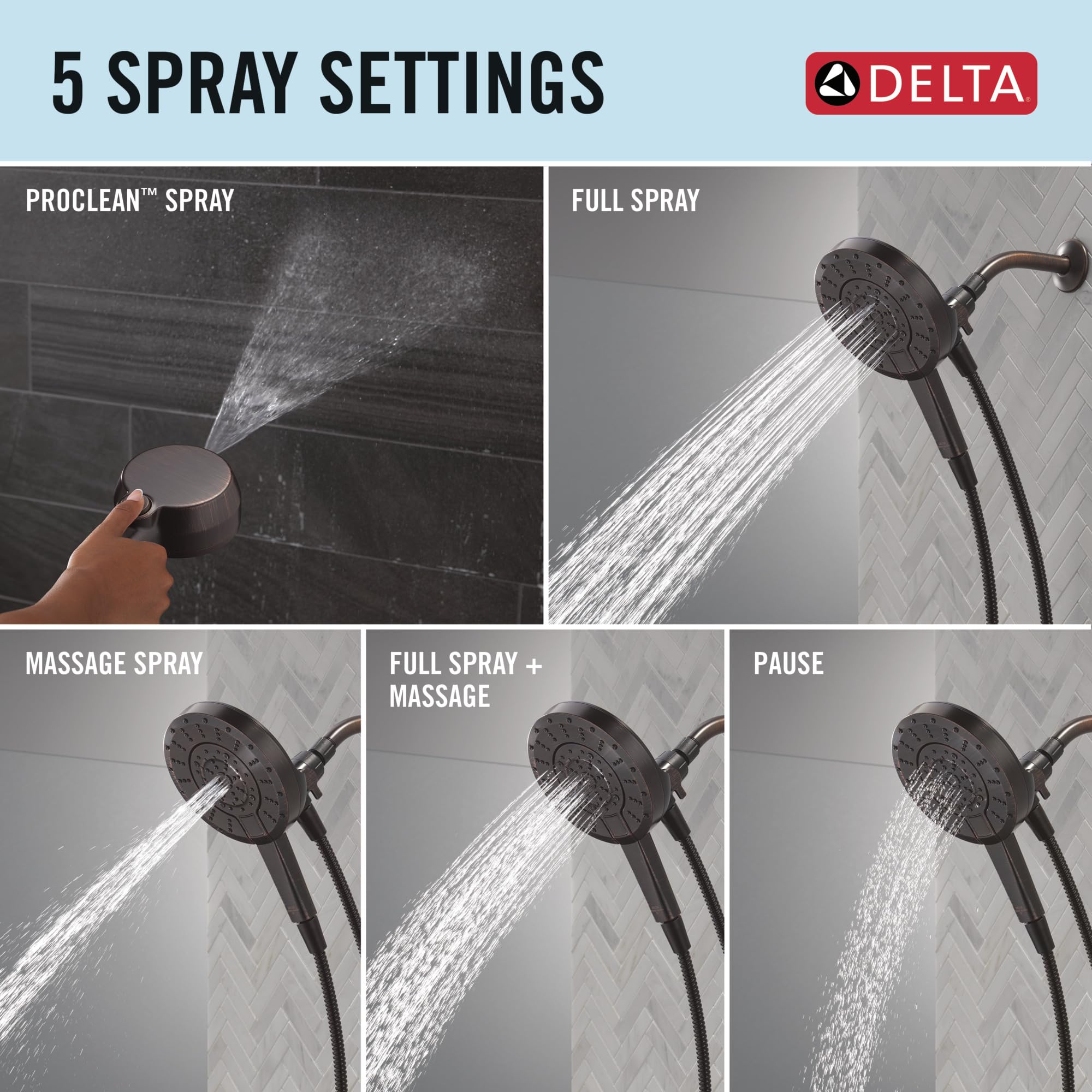 5 SPRAY SETTINGS

DELTA®

PROCLEAN™ SPRAY

FULL SPRAY

MASSAGE SPRAY

FULL SPRAY + MASSAGE

PAUSE