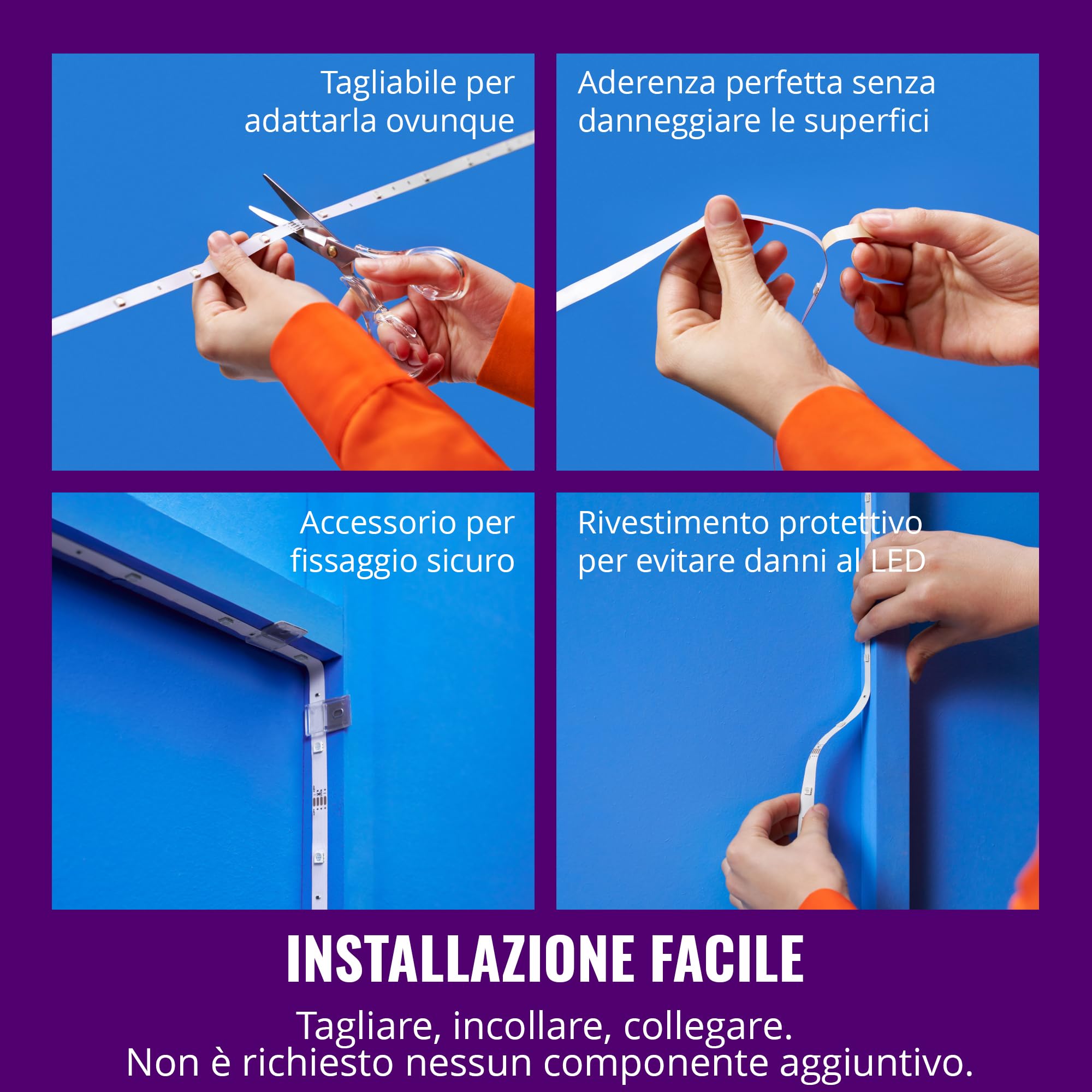 Tagliabile per adattarla ovunque

Aderenza perfetta senza danneggiare le superfici

Accessorio per fissaggio sicuro

Rivestimento protettivo per evitare danni al LED

INSTALLAZIONE FACILE

Tagliare, incollare, collegare.
Non è richiesto nessun componente aggiuntivo.