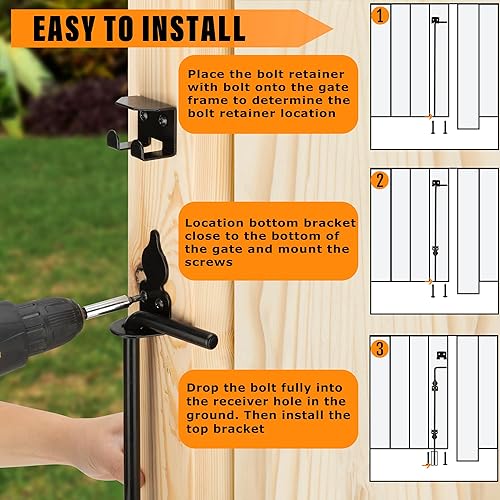 EASY TO INSTALL

Place the bolt retainer with bolt onto the gate frame to determine the bolt retainer location

1

Location bottom bracket close to the bottom of the gate and mount the screws

2

Drop the bolt fully into the receiver hole in the ground. Then install the top bracket

3