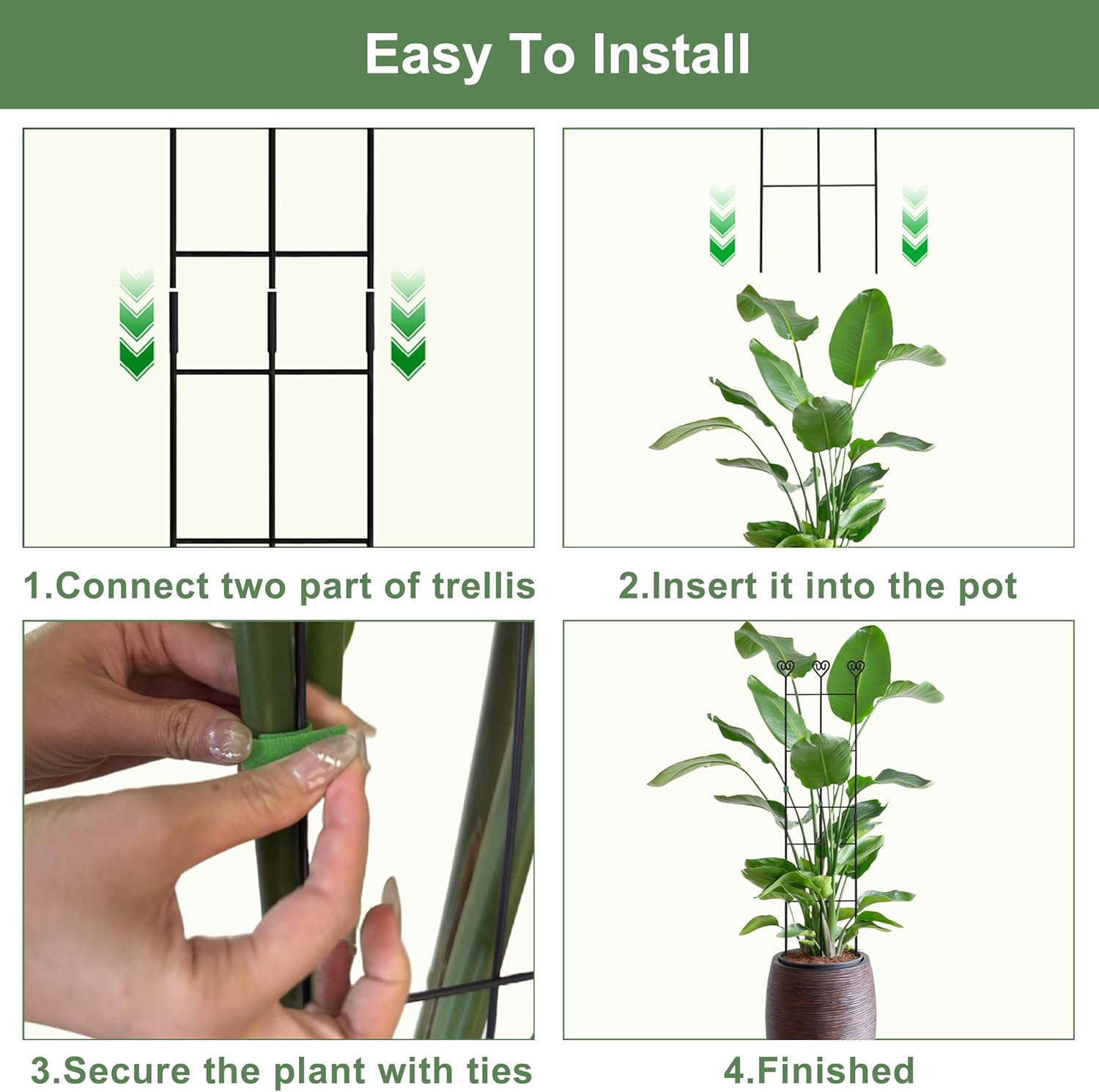 Easy To Install

1.Connect two part of trellis

2.Insert it into the pot

3.Secure the plant with ties

4.Finished