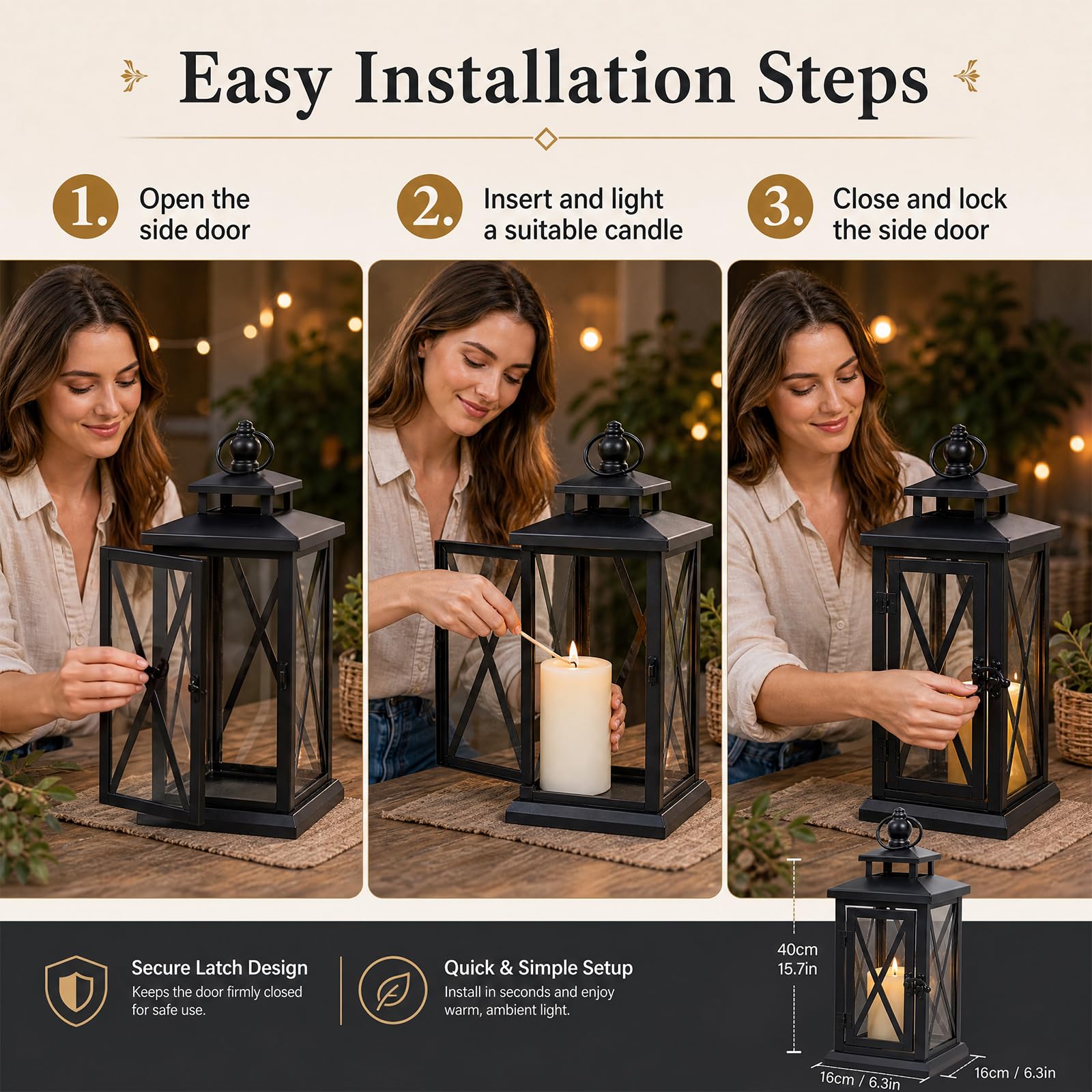 Easy Installation Steps

1. Open the side door

2. Insert and light a suitable candle

3. Close and lock the side door

Secure Latch Design
Keeps the door firmly closed for safe use.

Quick & Simple Setup
Install in seconds and enjoy warm, ambient light.

40cm
15.7in

16cm / 6.3in

16cm / 6.3in