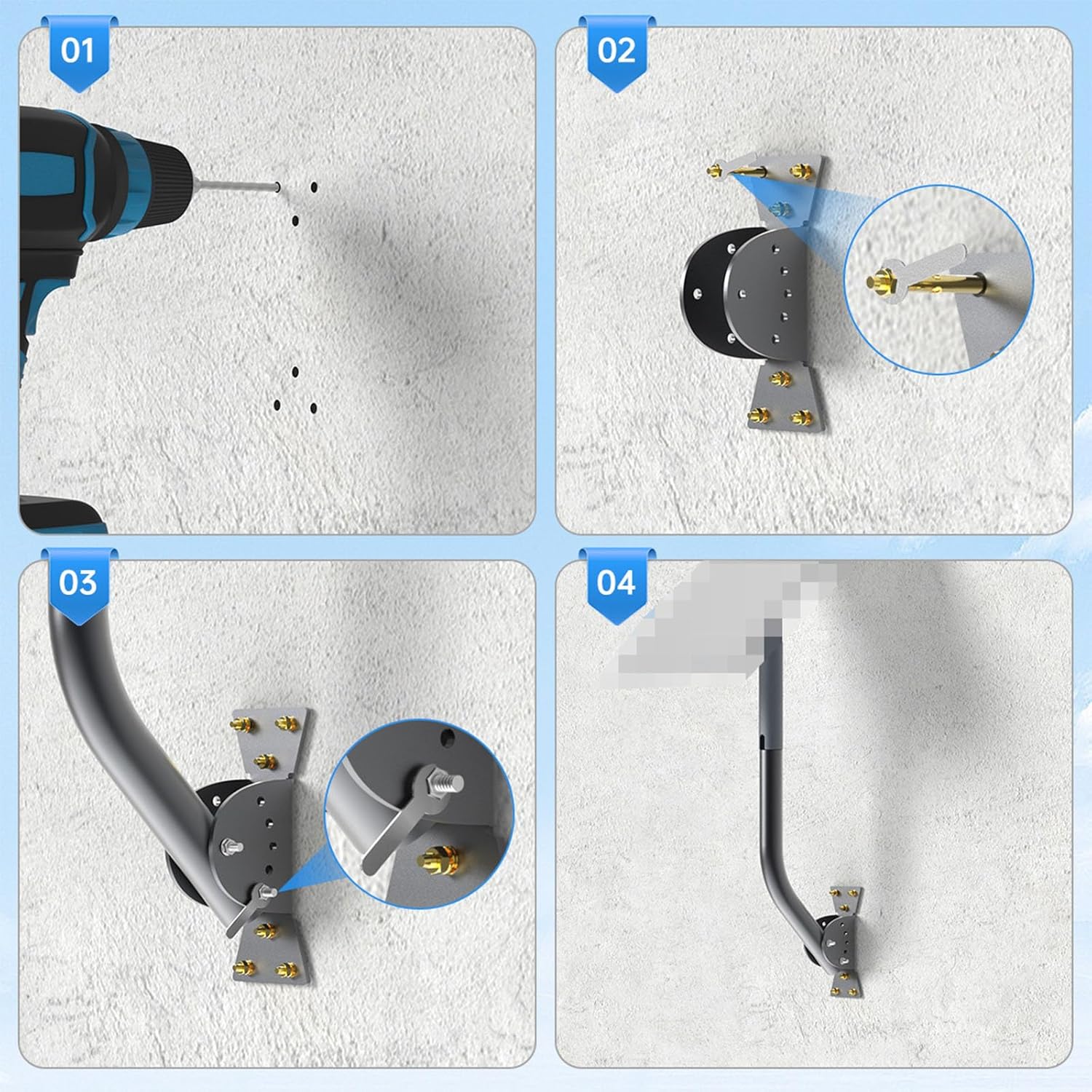 01

02

03

04