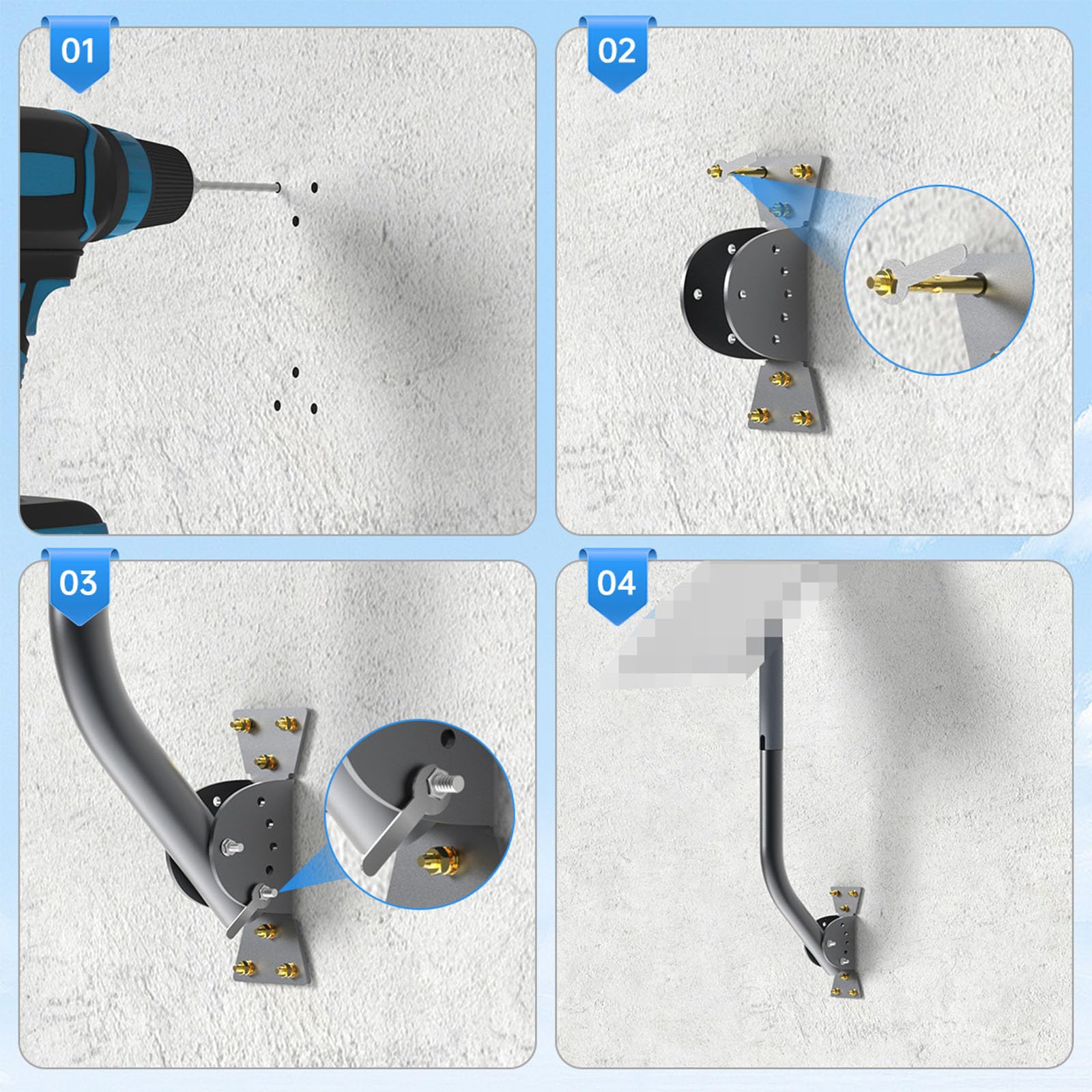 01

02

03

04