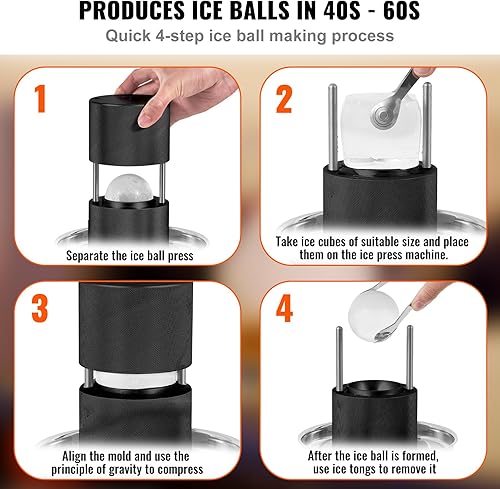 PRODUCES ICE BALLS IN 40S - 60S

Quick 4-step ice ball making process

1

Separate the ice ball press

2

Take ice cubes of suitable size and place them on the ice press machine.

3

Align the mold and use the principle of gravity to compress

4

After the ice ball is formed, use ice tongs to remove it