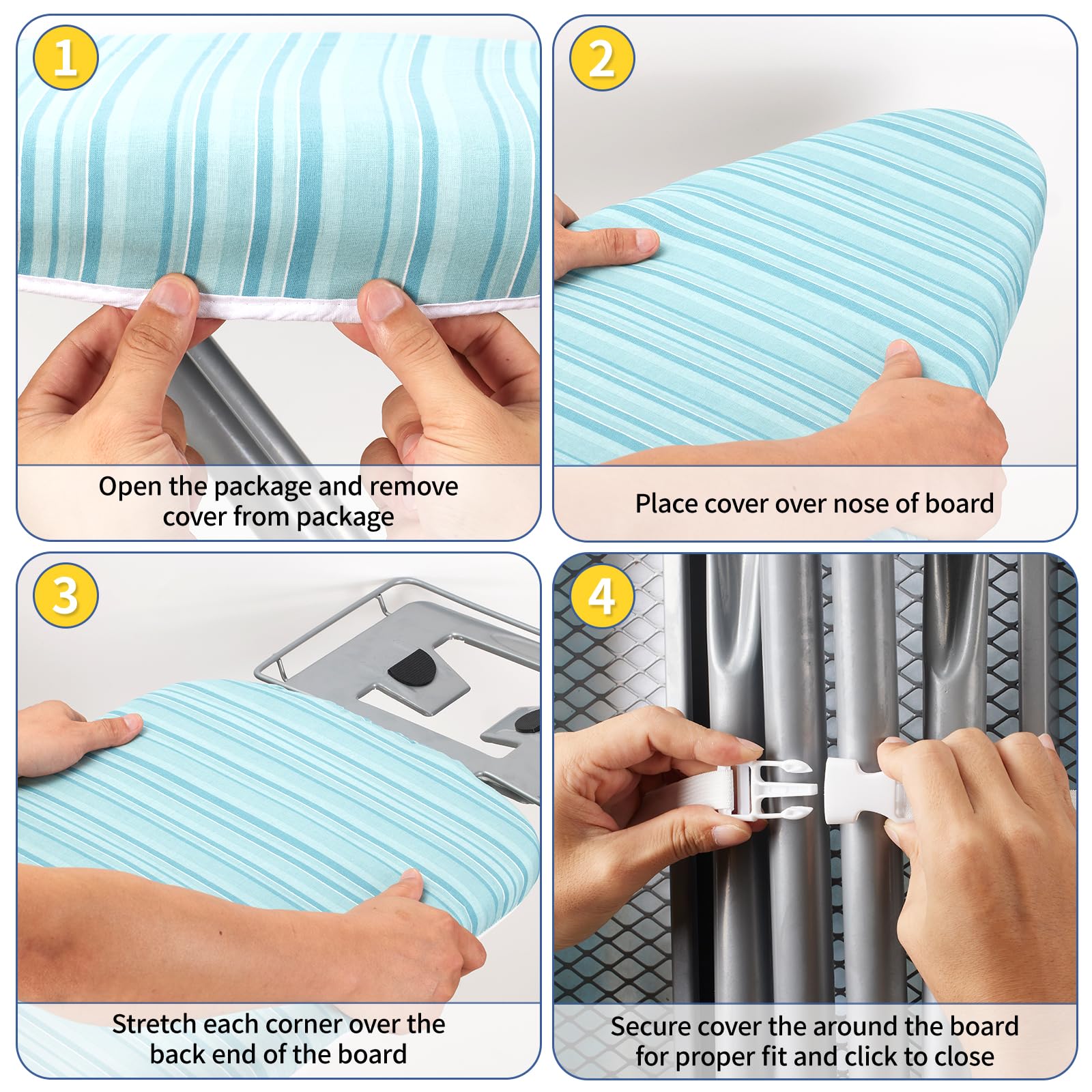 1

Open the package and remove cover from package

2

Place cover over nose of board

3

Stretch each corner over the back end of the board

4

Secure cover the around the board for proper fit and click to close