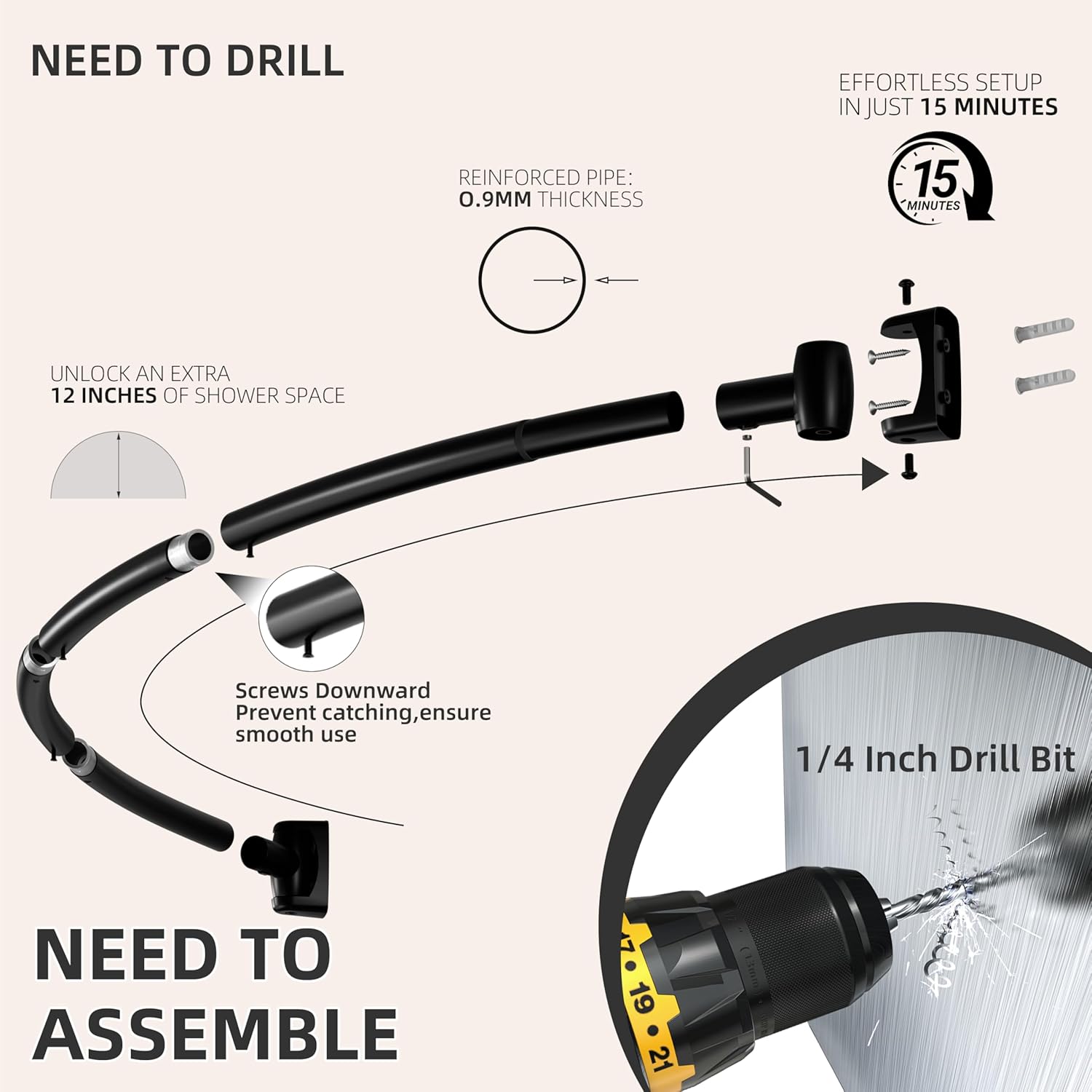 NEED TO DRILL

EFFORTLESS SETUP
IN JUST 15 MINUTES

15
MINUTES

REINFORCED PIPE:
0.9MM THICKNESS

UNLOCK AN EXTRA
12 INCHES OF SHOWER SPACE

Screws Downward
Prevent catching,ensure smooth use

1/4 Inch Drill Bit

17 • 19 • 21

NEED TO
ASSEMBLE