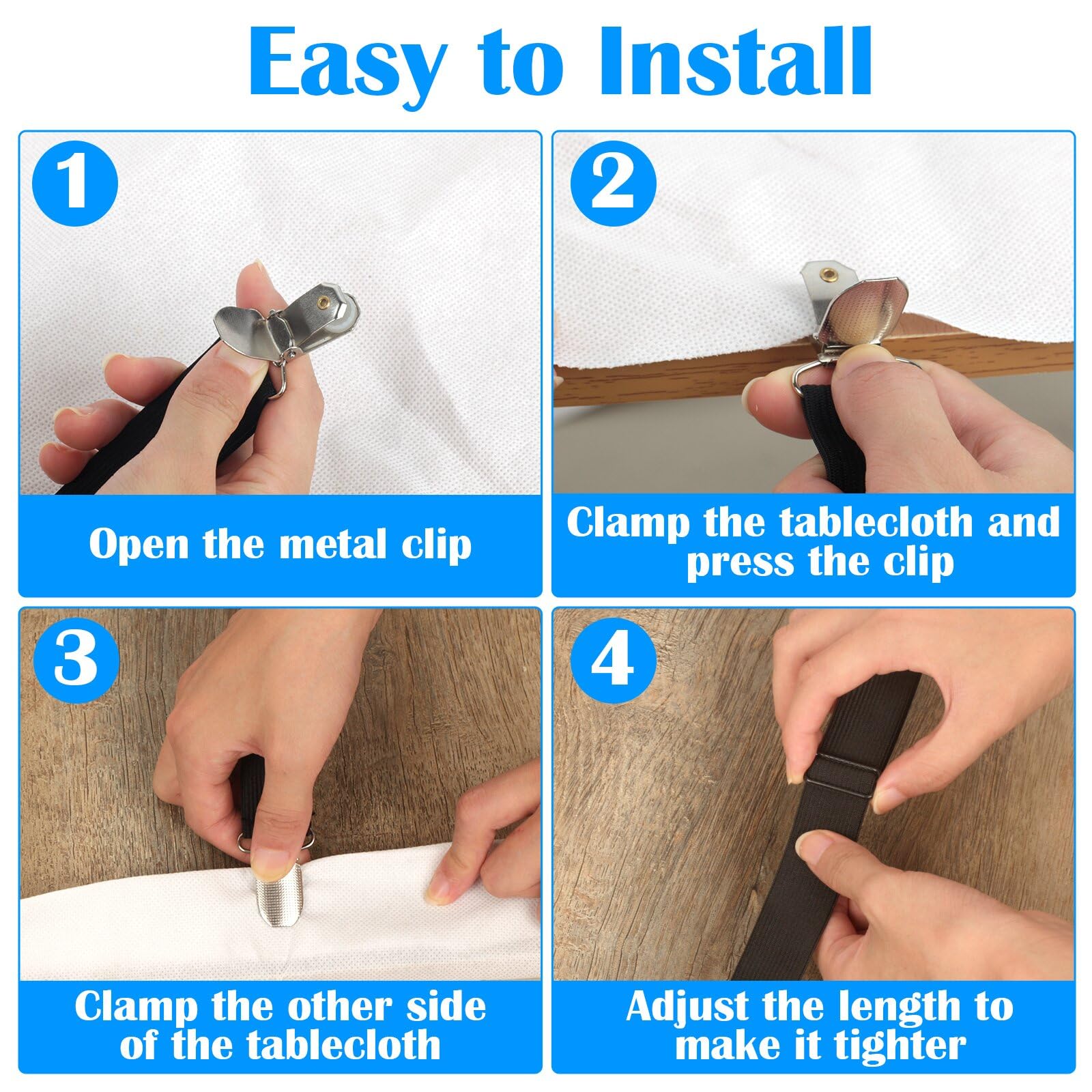 Easy to Install

1

Open the metal clip

2

Clamp the tablecloth and press the clip

3

Clamp the other side of the tablecloth

4

Adjust the length to make it tighter